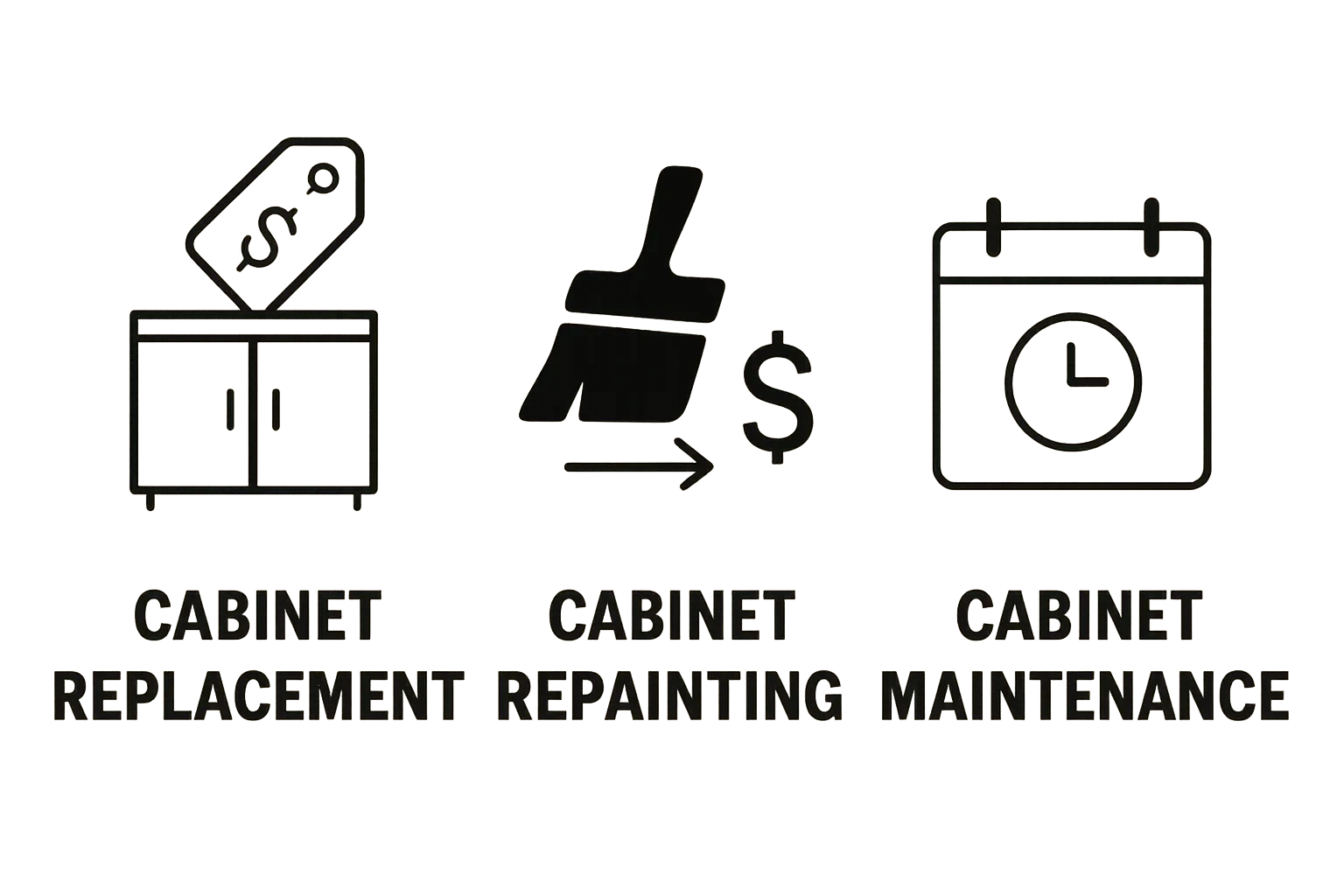 $

$

CABINET REPLACEMENT

CABINET REPAINTING

CABINET MAINTENANCE