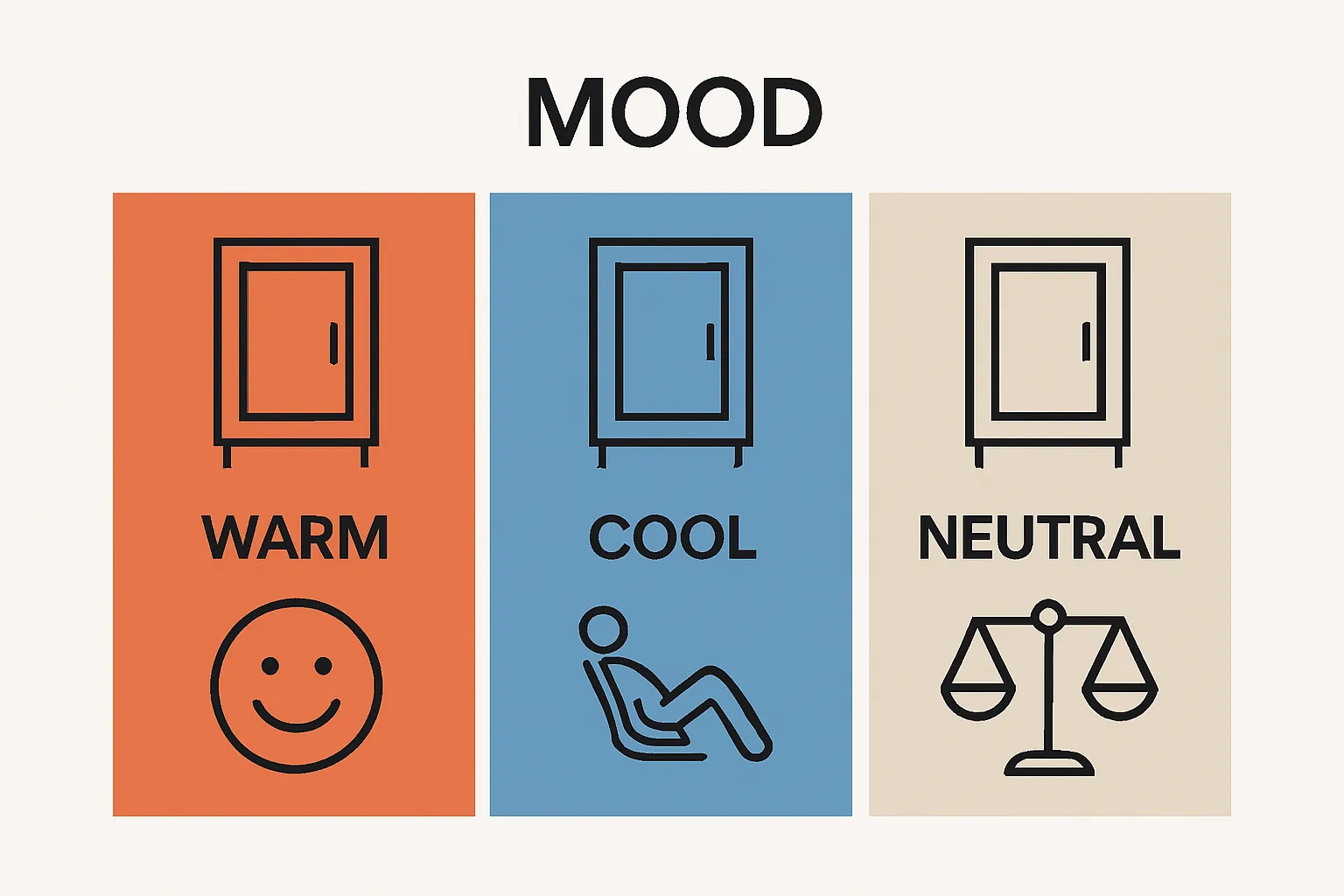 MOOD

WARM

COOL

NEUTRAL