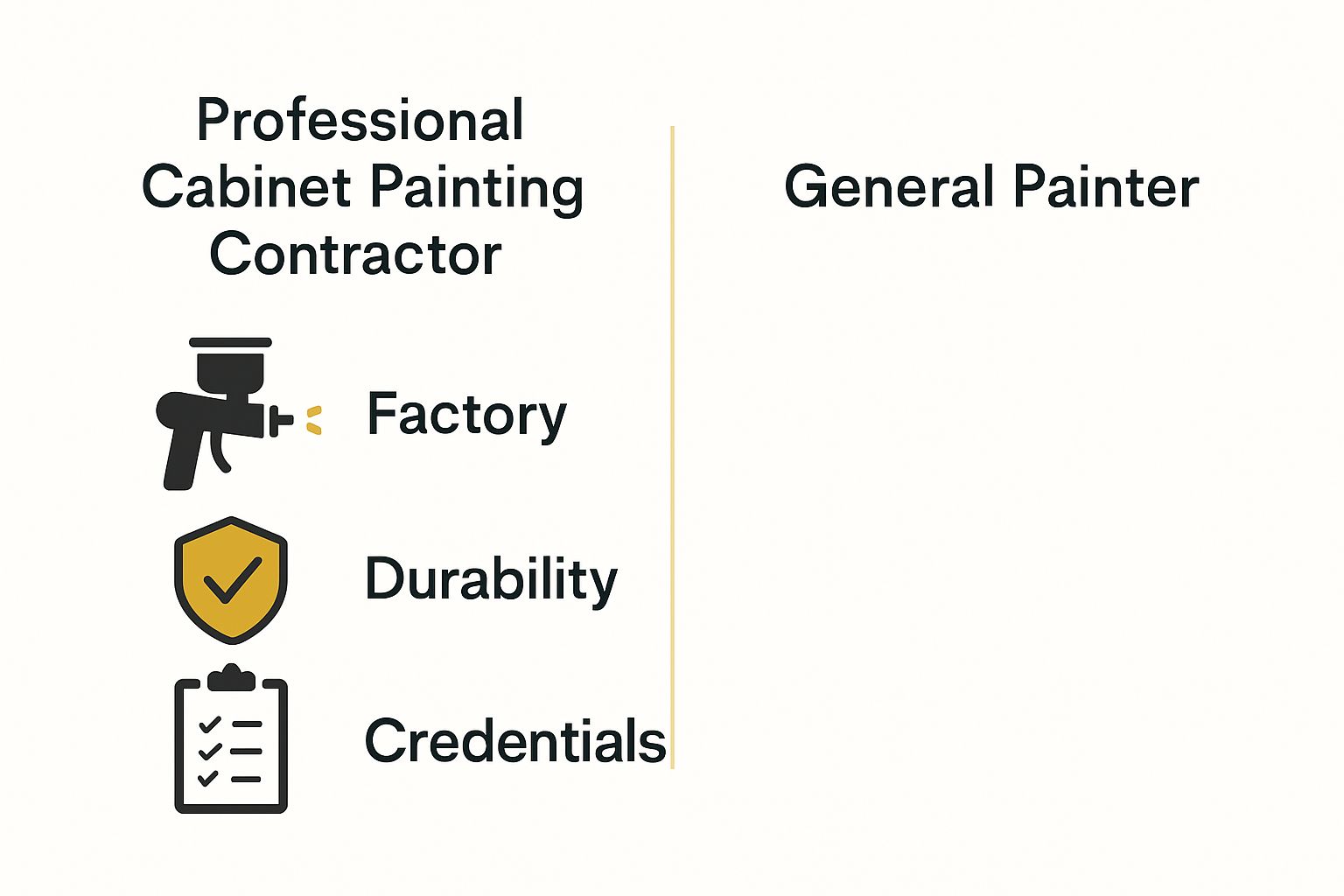 Professional Cabinet Painting Contractor

Factory

Durability

Credentials

General Painter