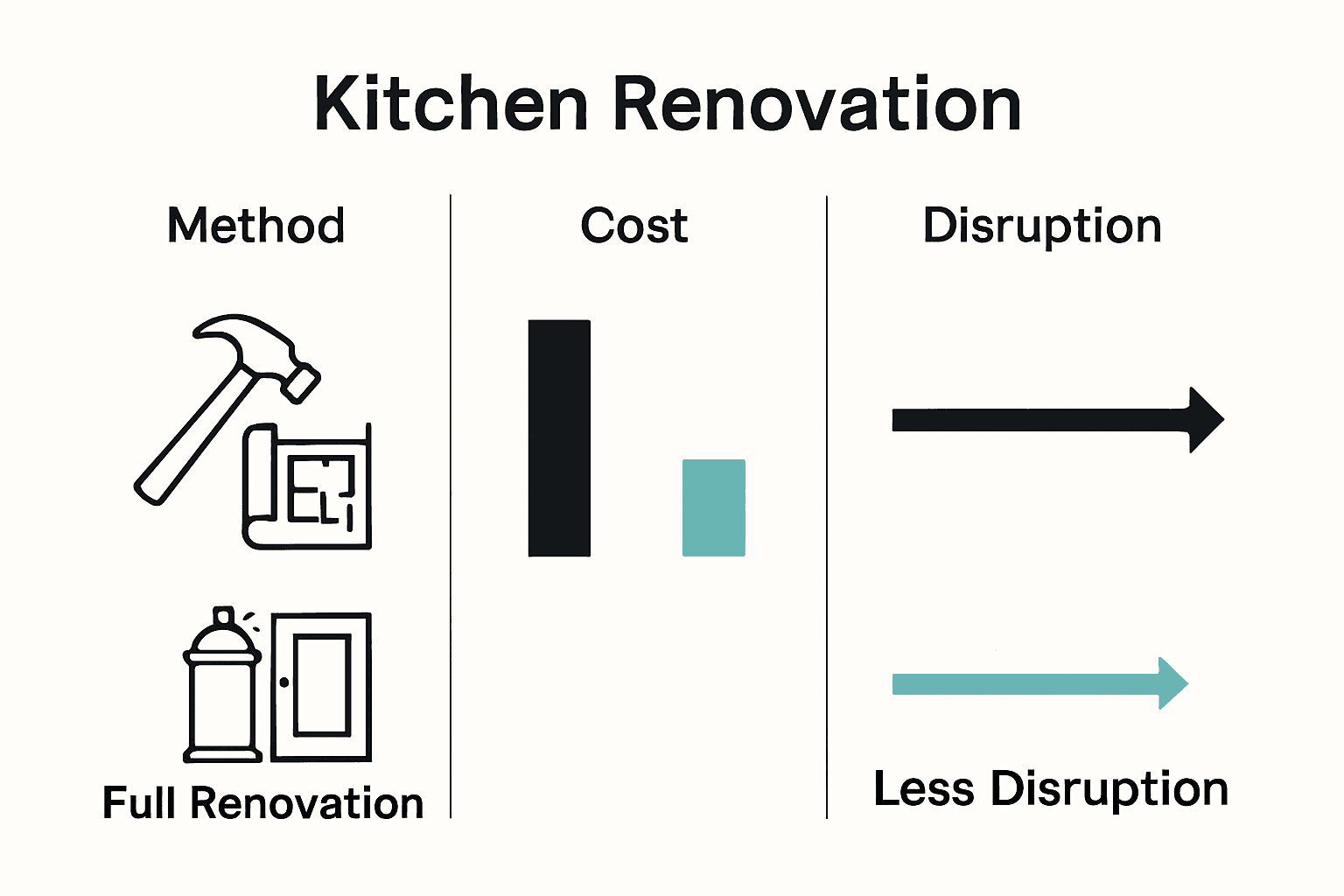 Kitchen Renovation

Method

Full Renovation

Cost

Disruption

Less Disruption