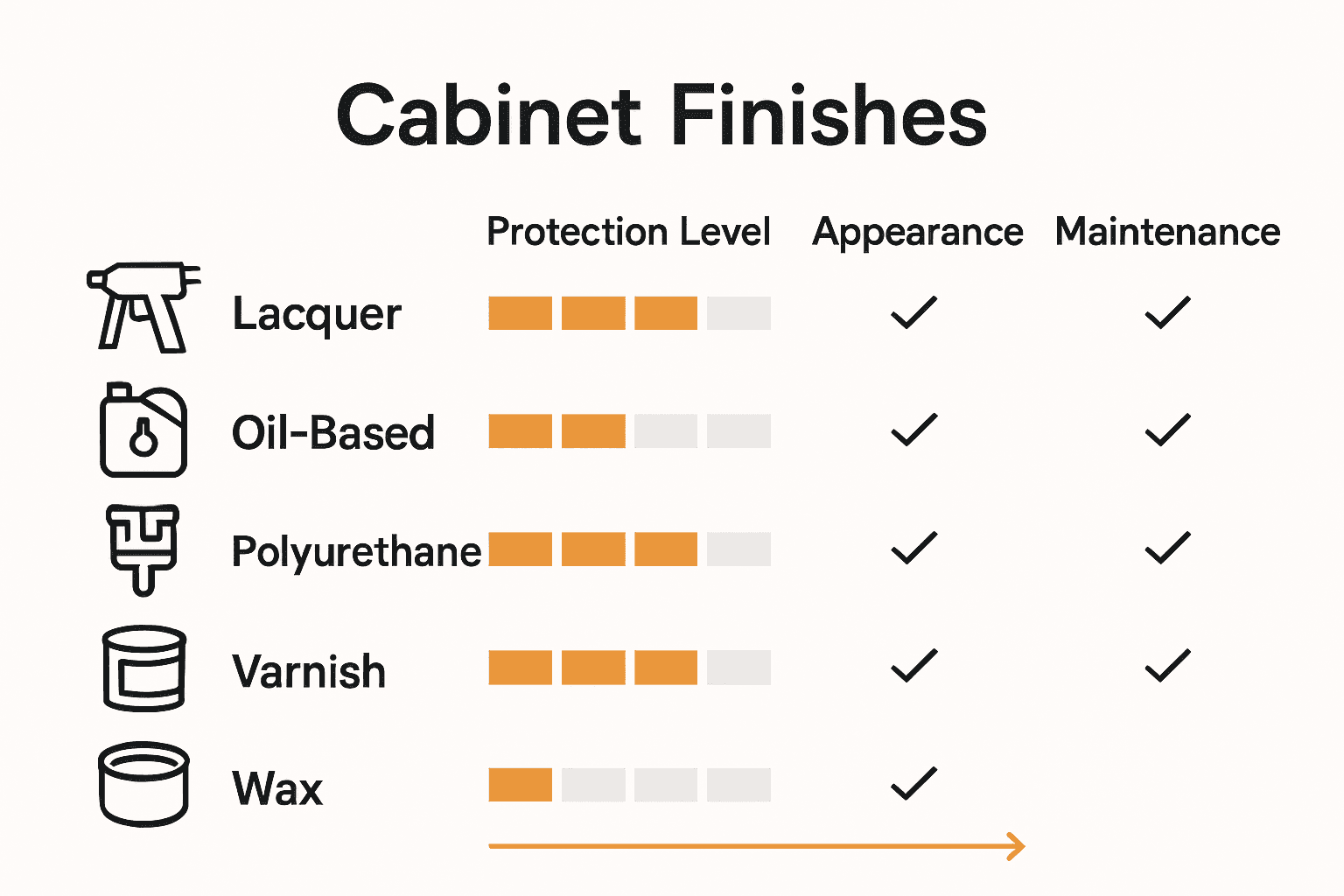 Cabinet Finishes

| | Protection Level | Appearance | Maintenance |
|---|---|---|---|
| Lacquer | | ✓ | ✓ |
| Oil-Based | | ✓ | ✓ |
| Polyurethane | | ✓ | ✓ |
| Varnish | | ✓ | ✓ |
| Wax | | ✓ | |