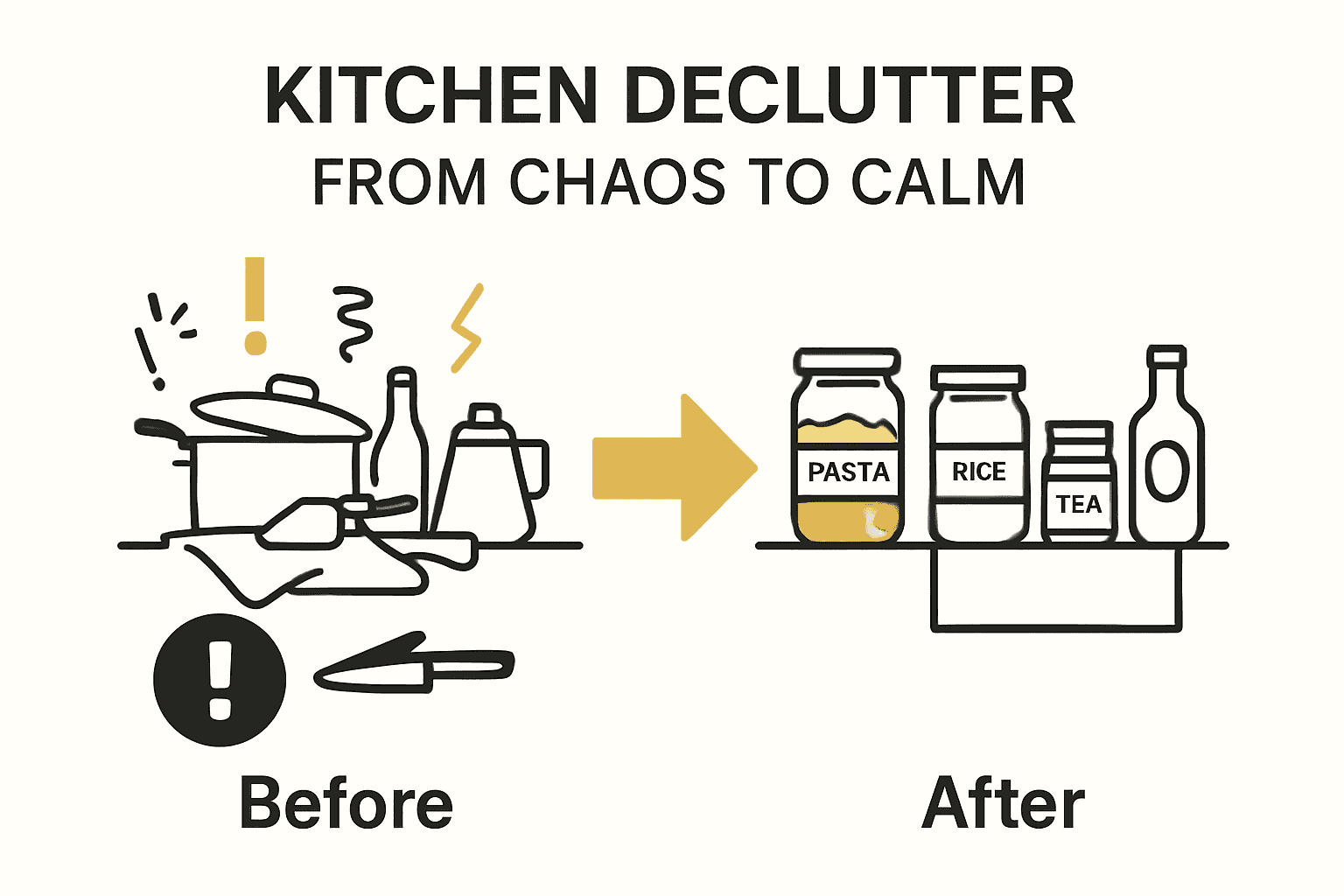 KITCHEN DECLUTTER
FROM CHAOS TO CALM

PASTA
RICE
TEA

Before

After