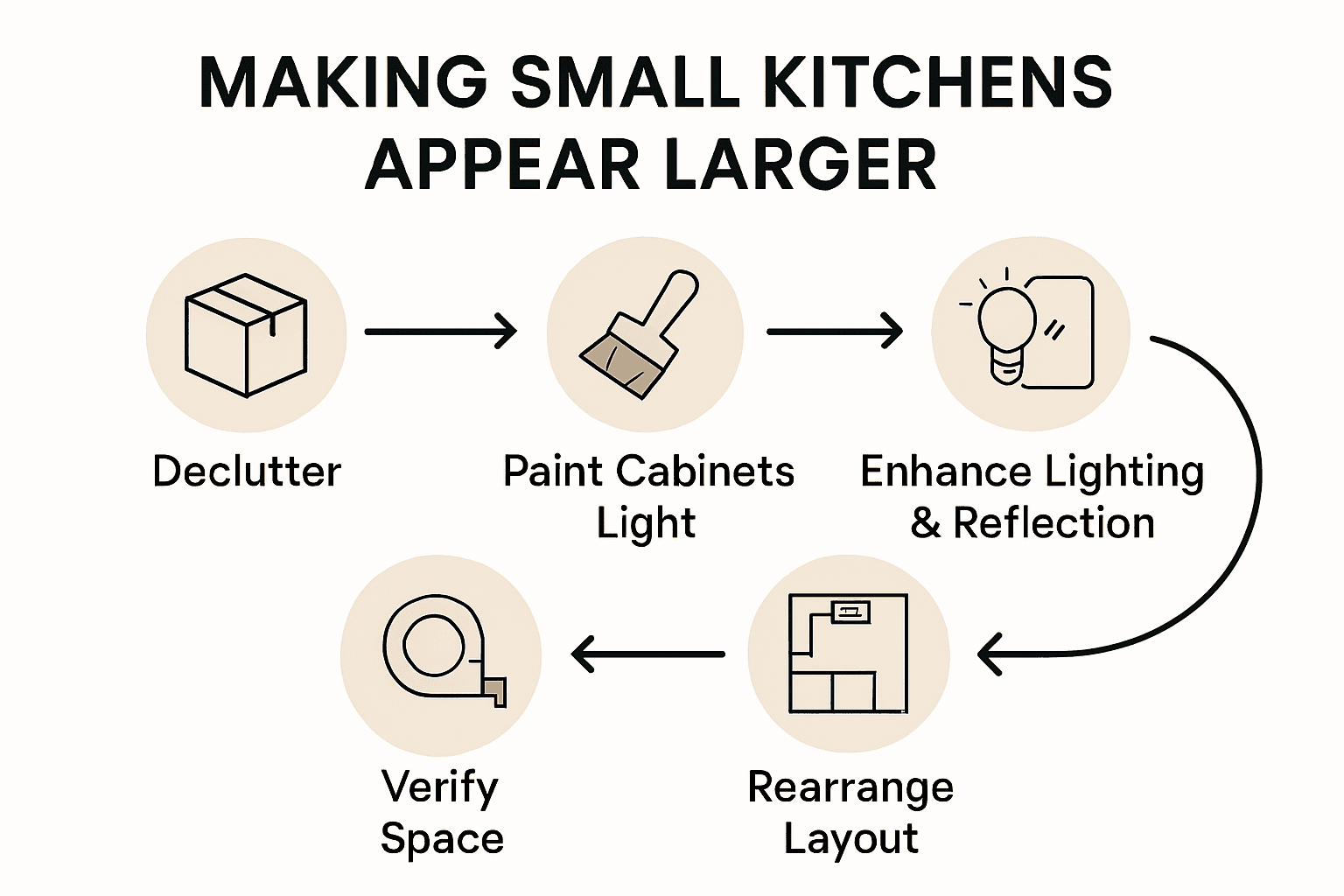 MAKING SMALL KITCHENS APPEAR LARGER

Declutter

Paint Cabinets Light

Enhance Lighting & Reflection

Rearrange Layout

Verify Space