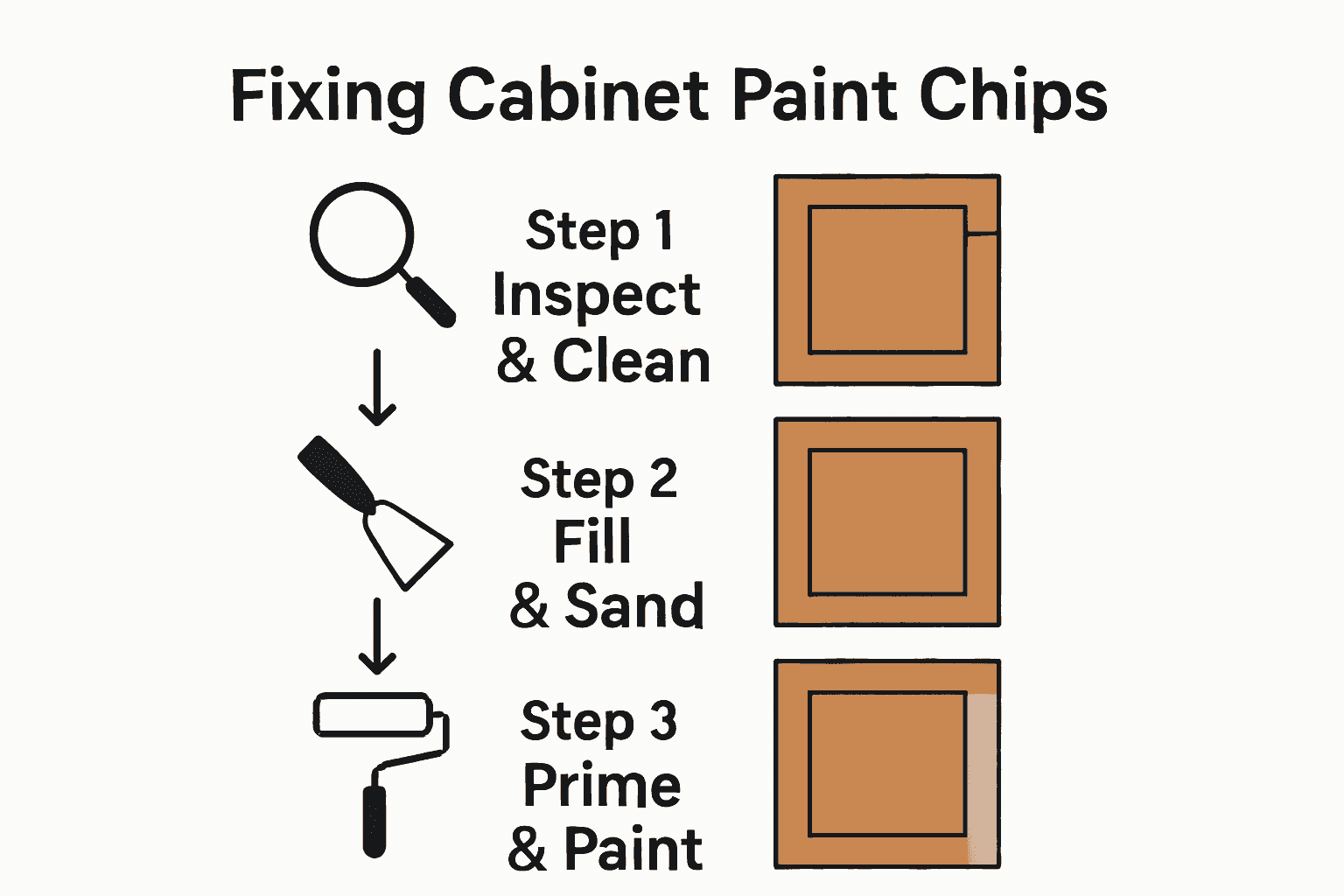 Fixing Cabinet Paint Chips

Step 1
Inspect
& Clean

Step 2
Fill
& Sand

Step 3
Prime
& Paint