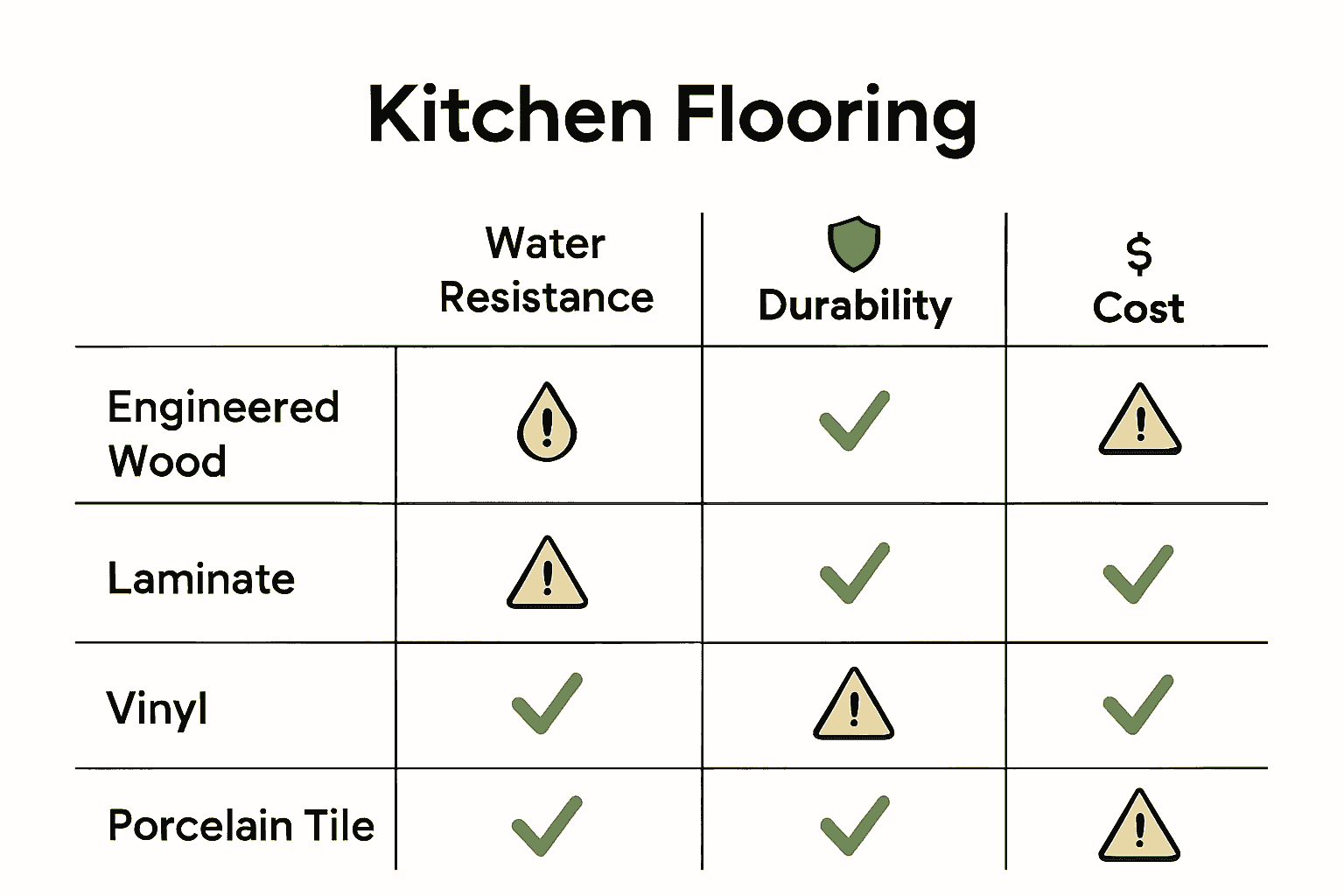 Kitchen Flooring

| | Water Resistance | Durability | $ Cost |
|---|---|---|---|
| Engineered Wood | ! | ✓ | ! |
| Laminate | ! | ✓ | ✓ |
| Vinyl | ✓ | ! | ✓ |
| Porcelain Tile | ✓ | ✓ | ! |