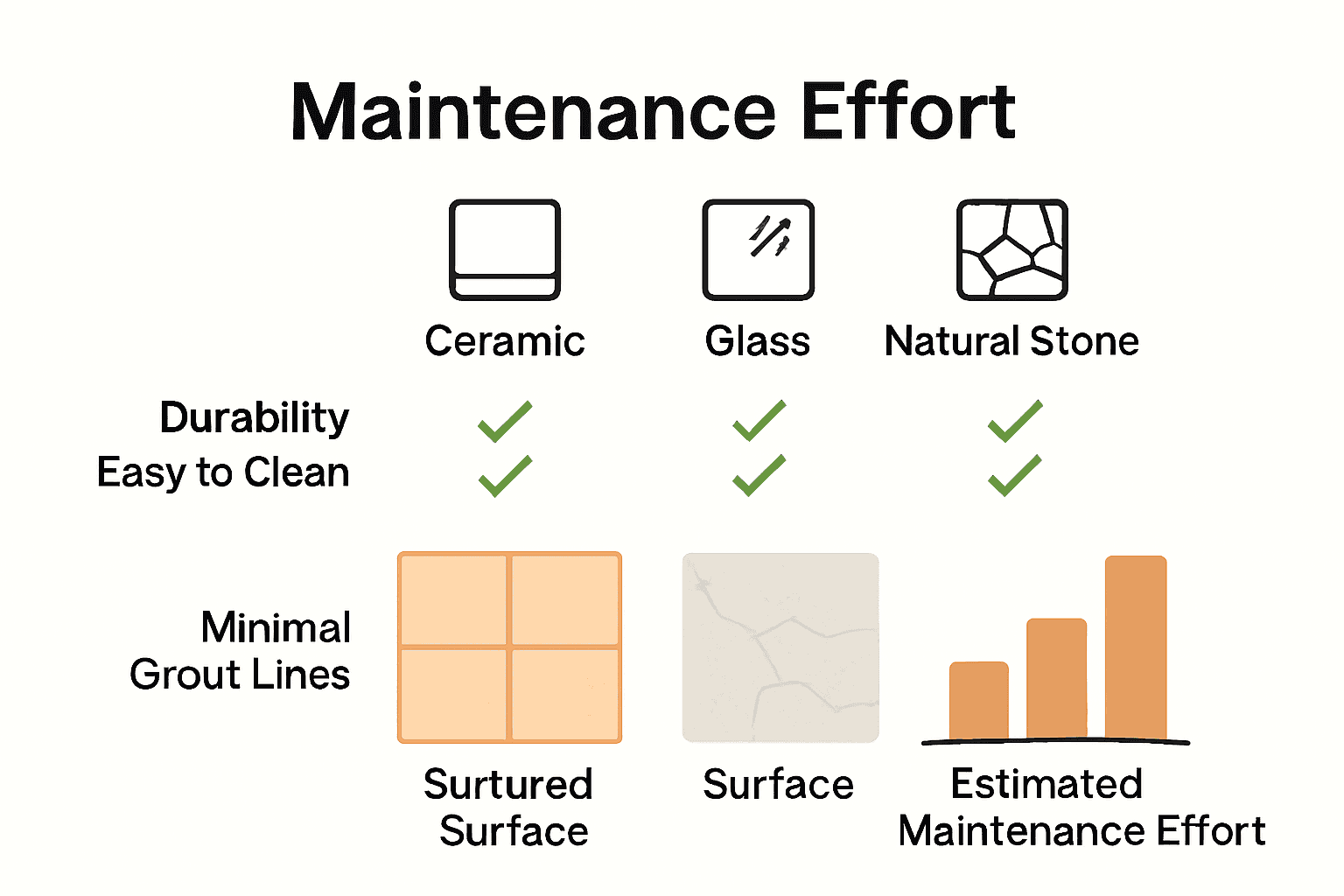 Maintenance Effort

Ceramic

Glass

Natural Stone

Durability

Easy to Clean

Minimal Grout Lines

Surtured Surface

Surface

Estimated Maintenance Effort