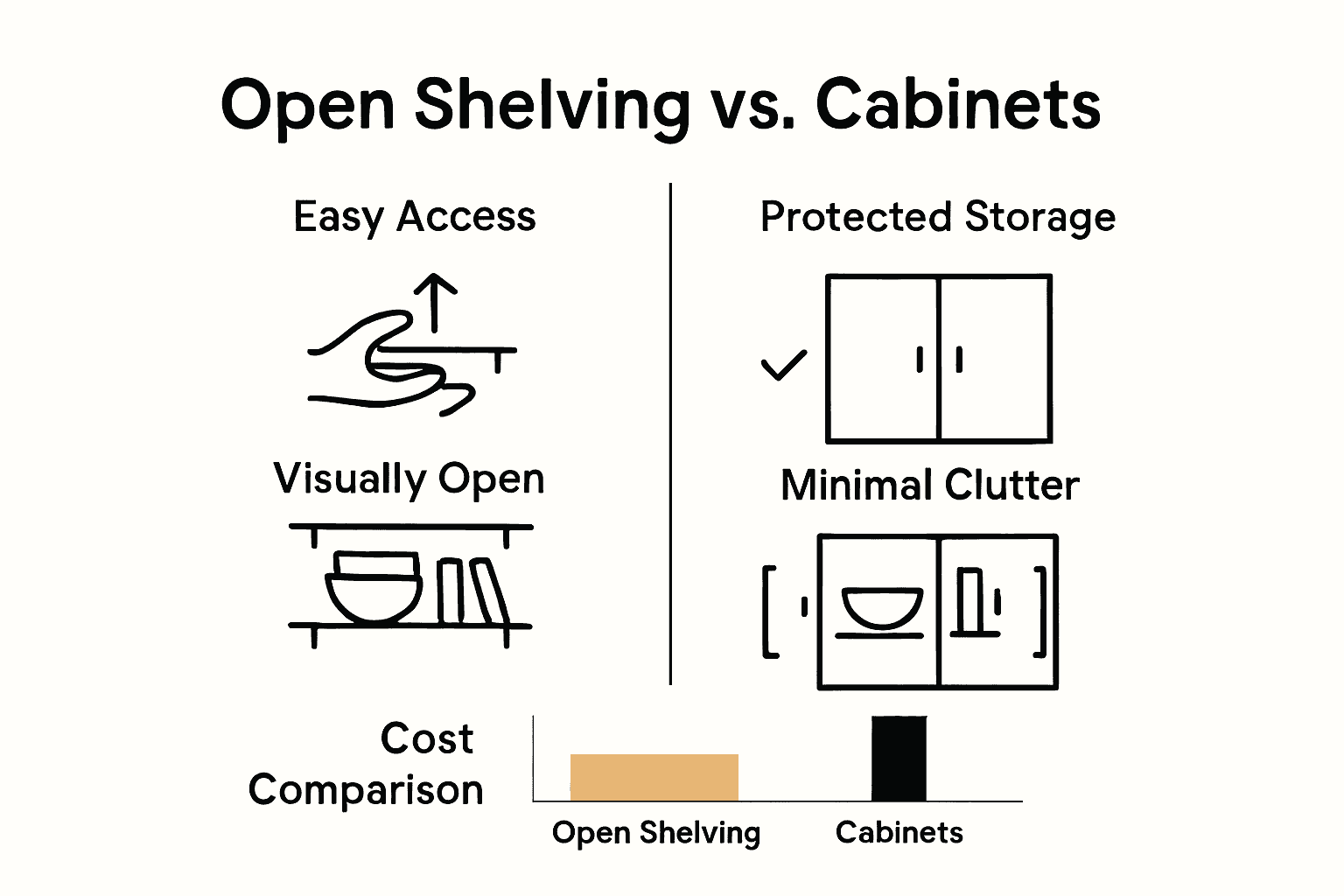 Open Shelving vs. Cabinets

Easy Access

Visually Open

Protected Storage

Minimal Clutter

Cost Comparison

Open Shelving

Cabinets