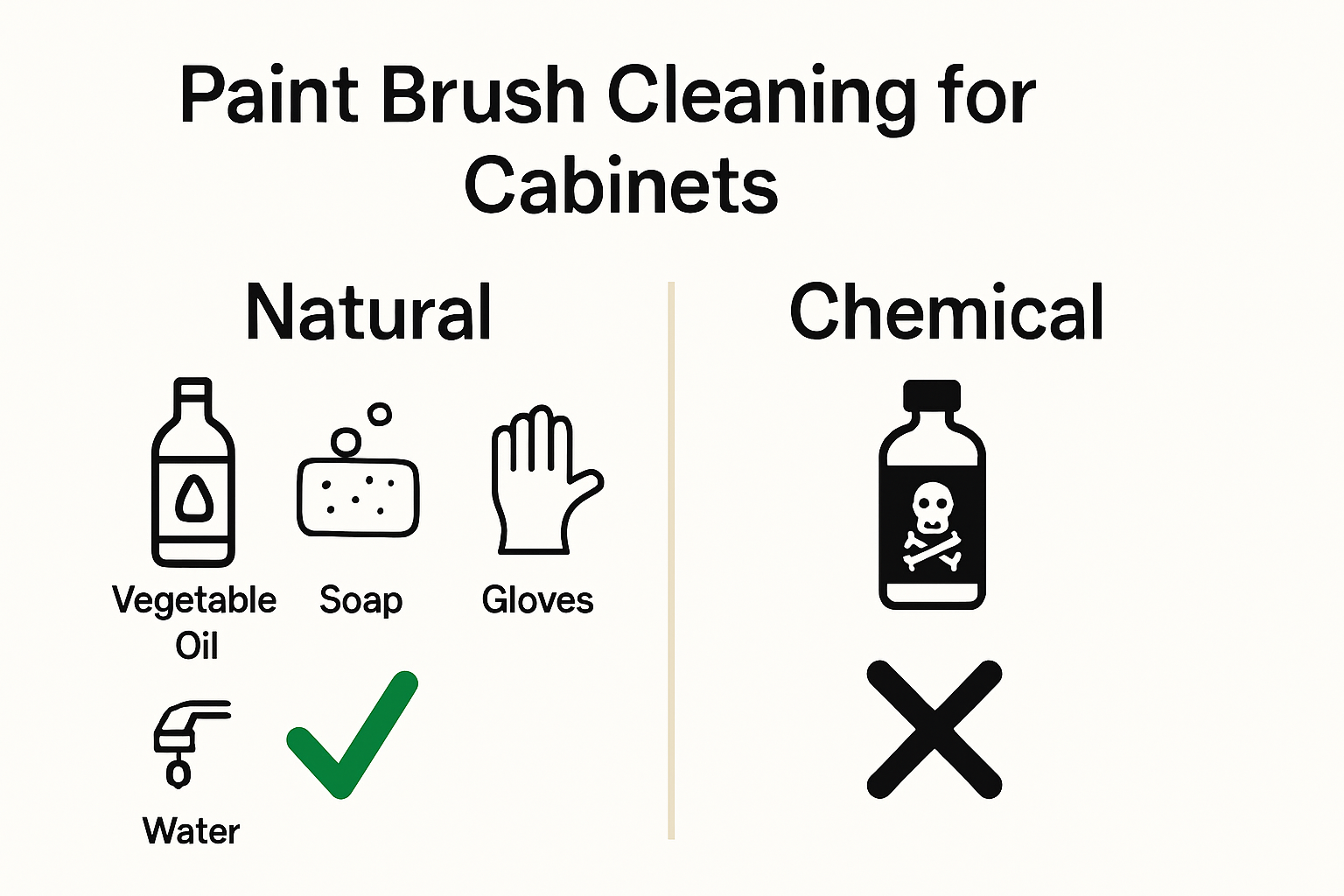 Paint Brush Cleaning for Cabinets

Natural

Vegetable Oil

Soap

Gloves

Water

Chemical