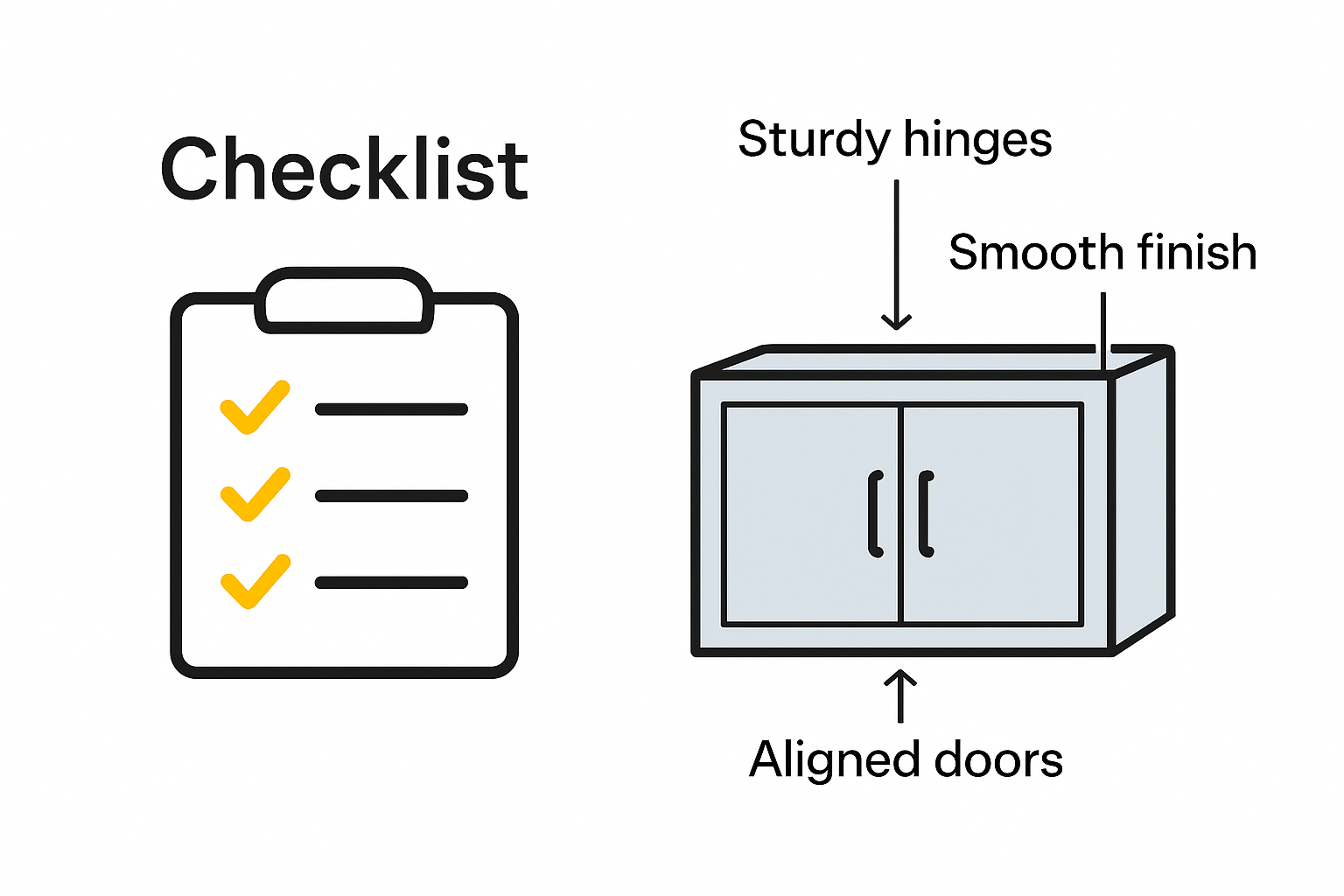 Checklist

Sturdy hinges

Smooth finish

Aligned doors