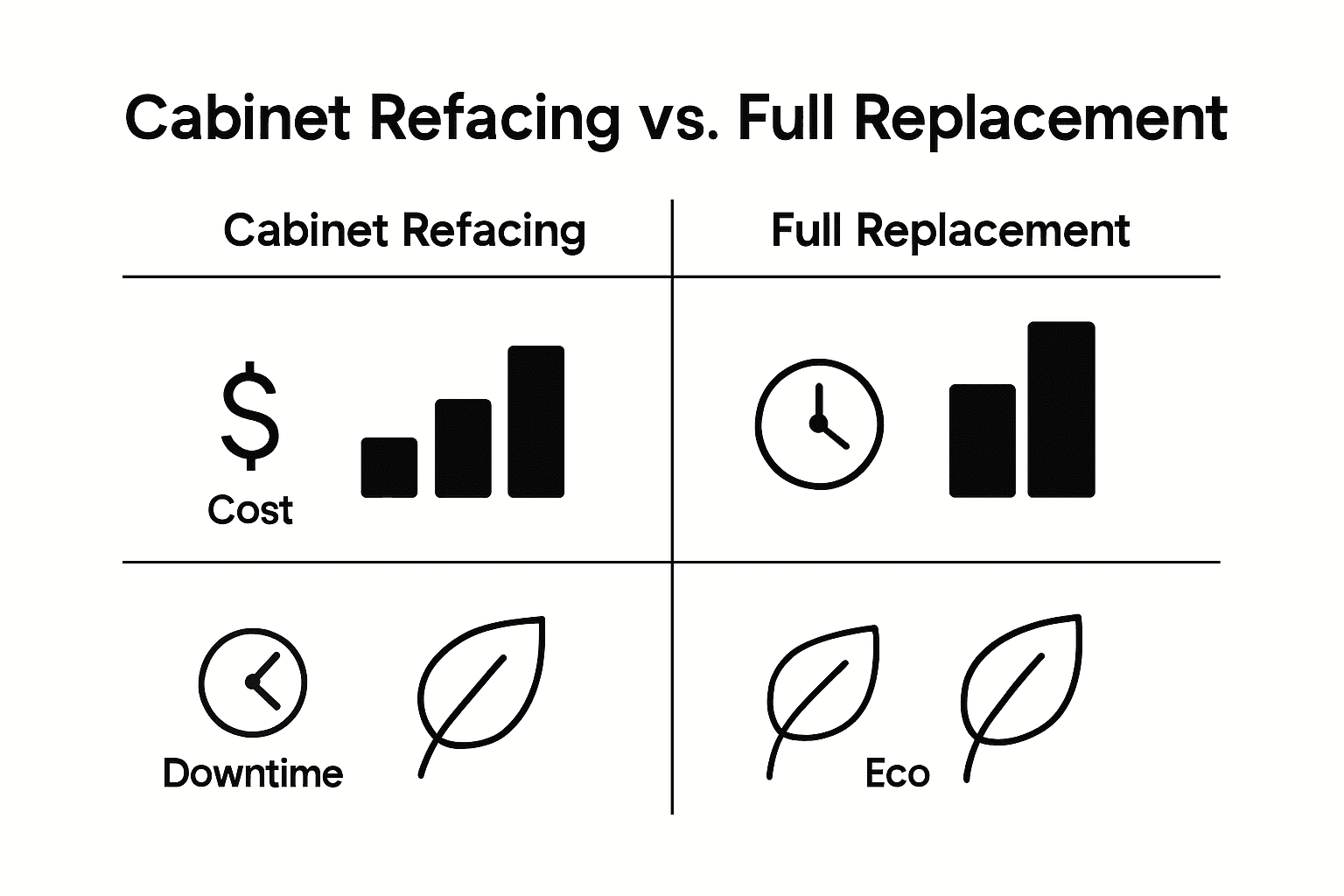 Cabinet Refacing vs. Full Replacement

Cabinet Refacing

Full Replacement

$

Cost

Downtime

Eco