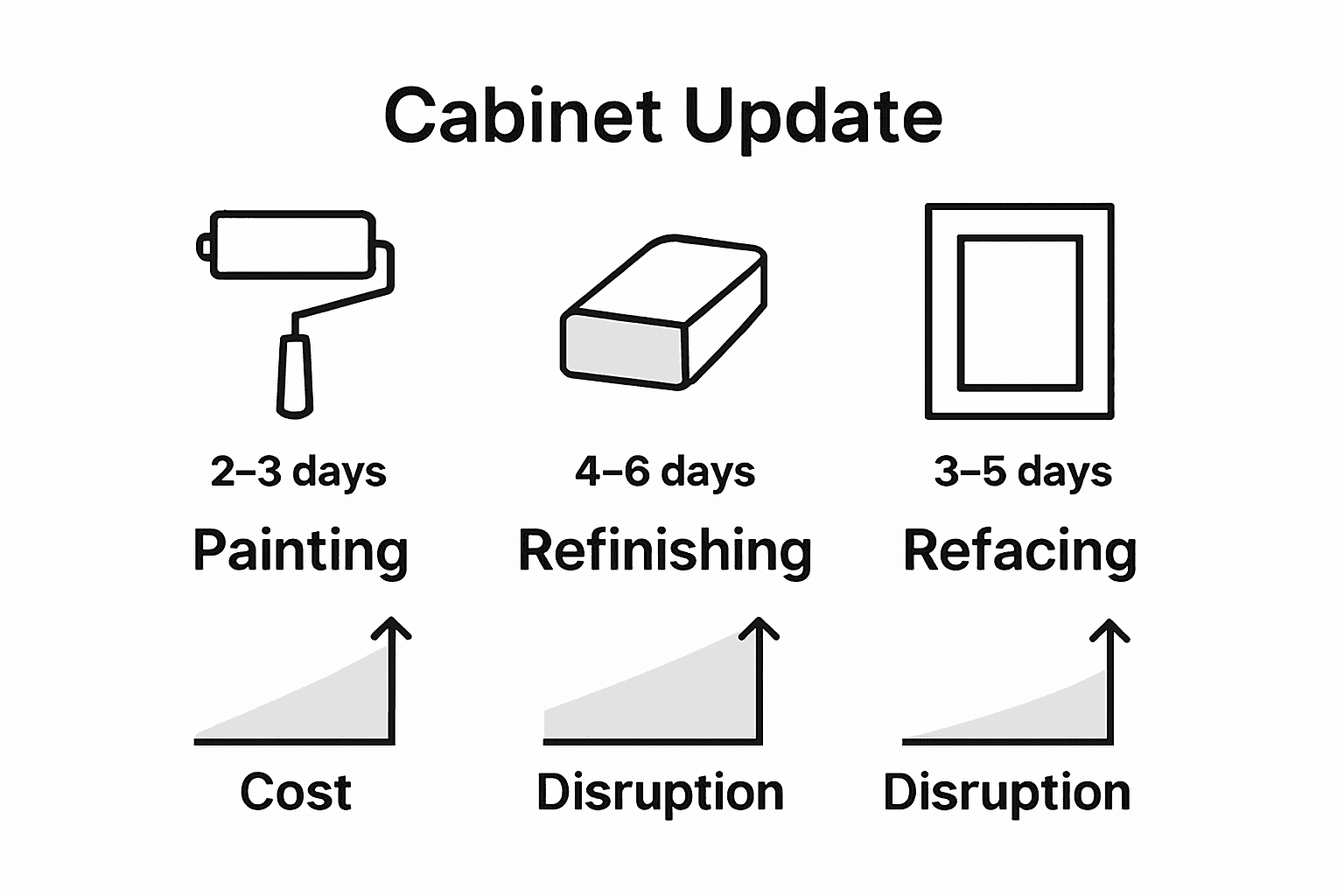 Cabinet Update

2–3 days
Painting
Cost

4–6 days
Refinishing
Disruption

3–5 days
Refacing
Disruption