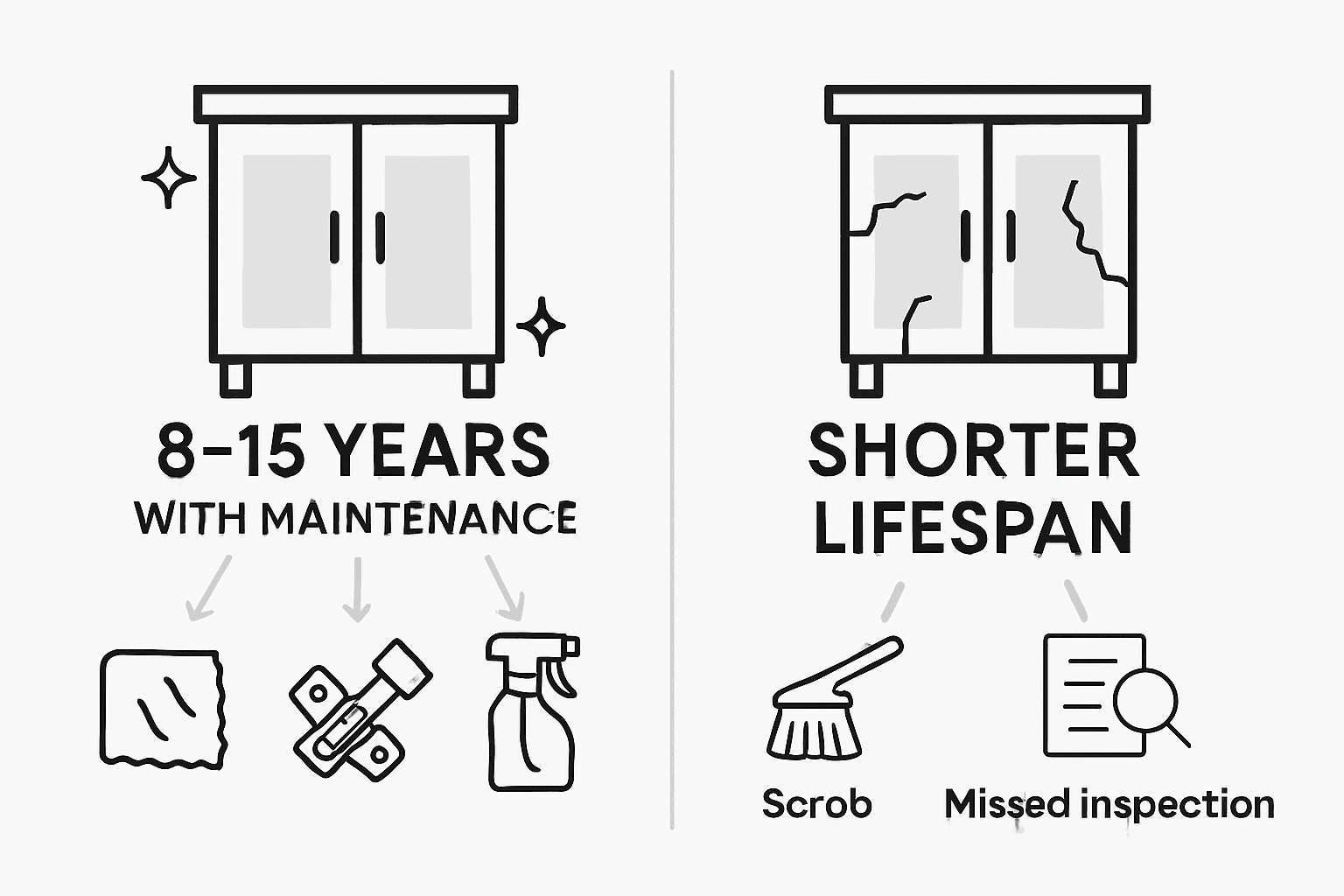 8–15 YEARS
WITH MAINTENANCE

SHORTER
LIFESPAN

Scrob

Missed inspection