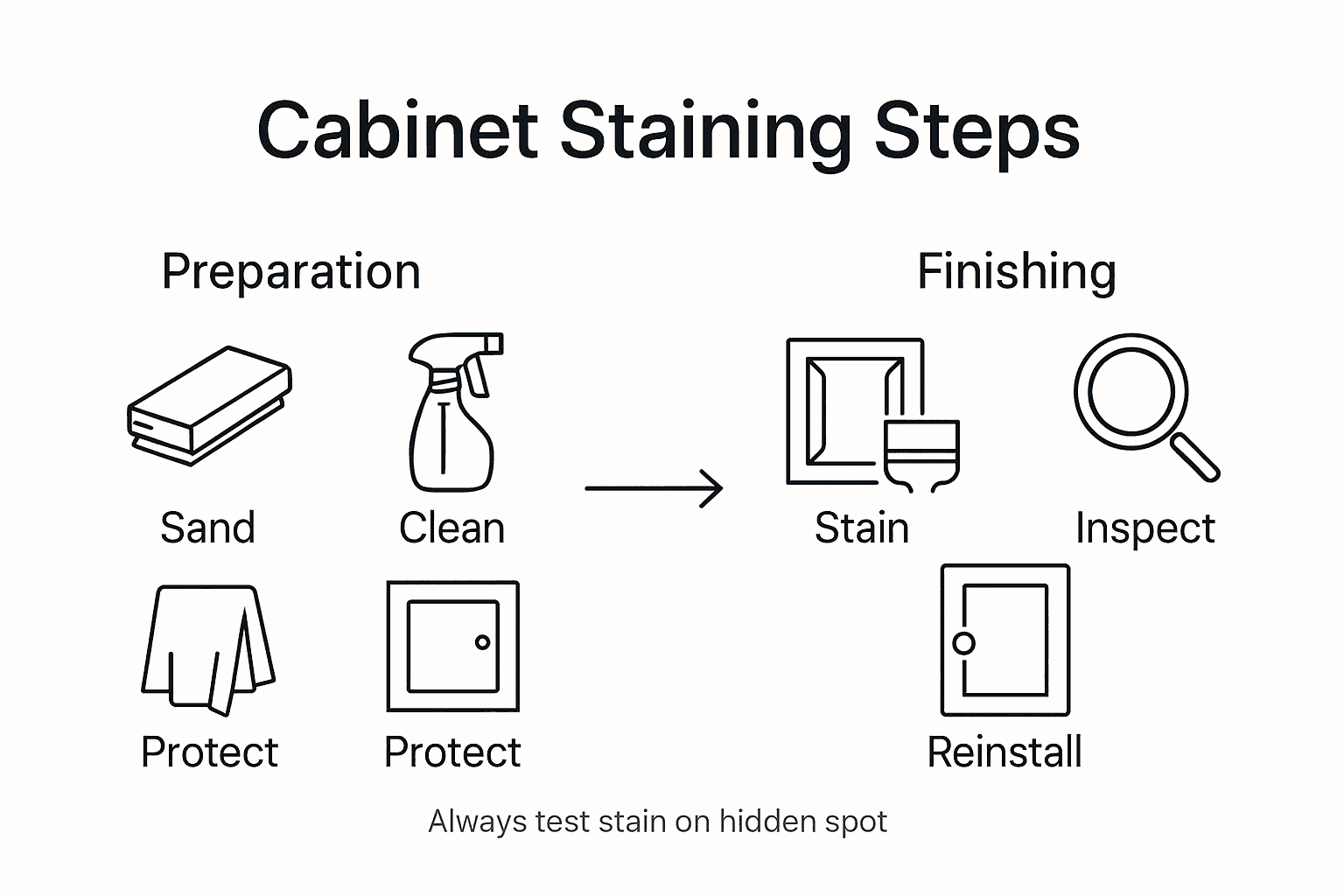 Cabinet Staining Steps

Preparation

Sand

Clean

Protect

Protect

Finishing

Stain

Inspect

Reinstall

Always test stain on hidden spot