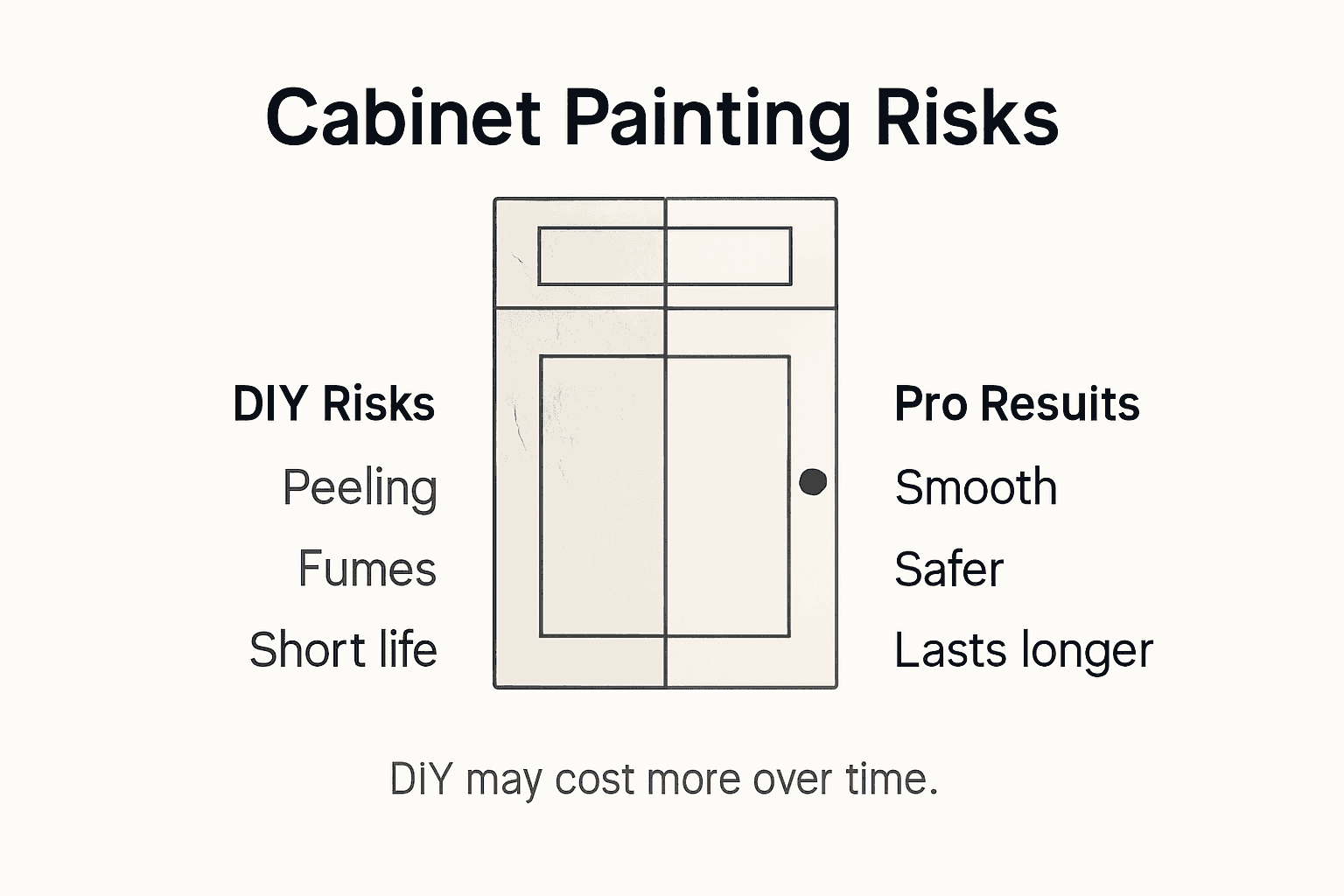 Cabinet Painting Risks

DIY Risks
Peeling
Fumes
Short life

Pro Resuits
Smooth
Safer
Lasts longer

DiY may cost more over time.