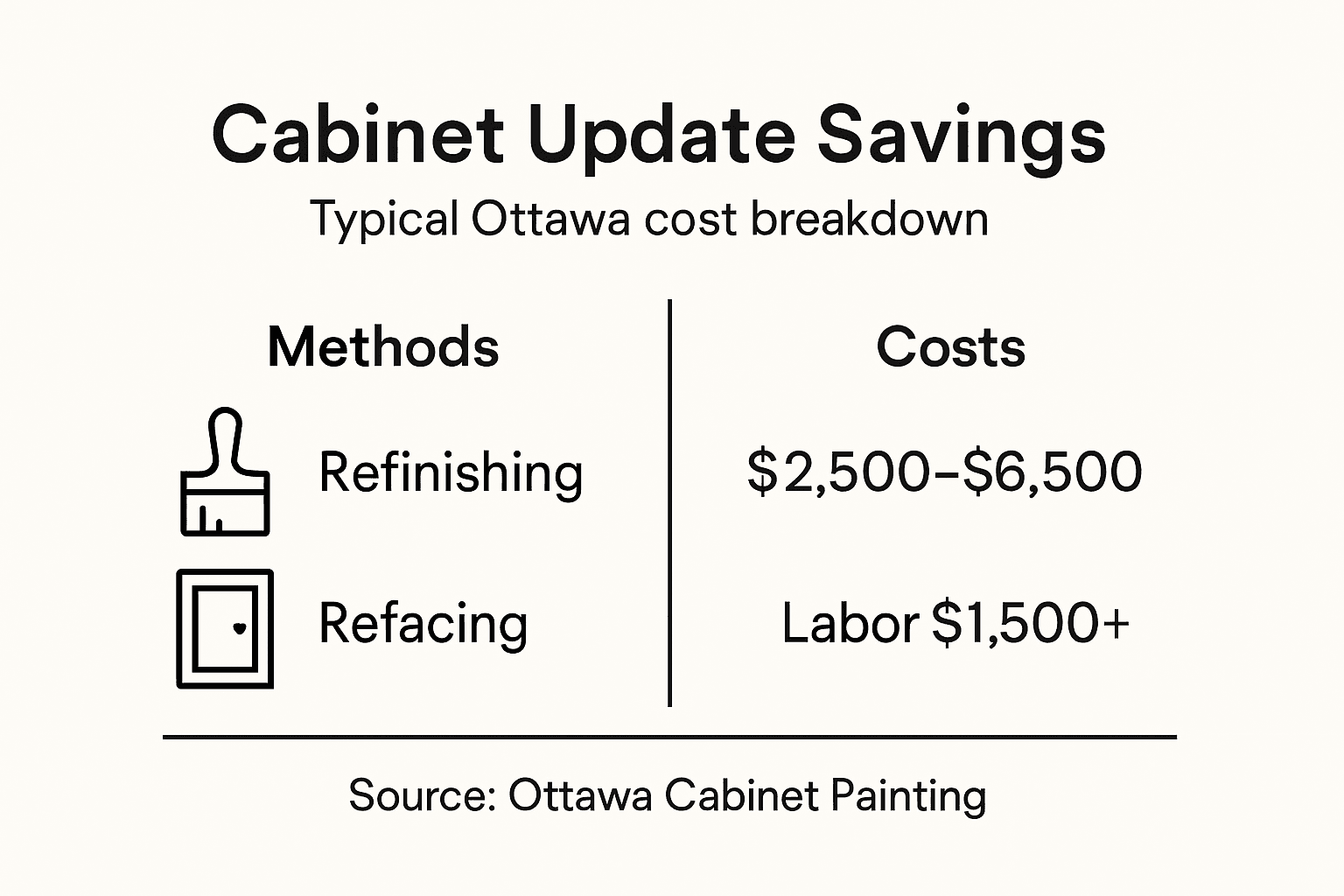 Cabinet Update Savings

Typical Ottawa cost breakdown

| Methods | Costs |
|---|---|
| Refinishing | \$2,500–\$6,500 |
| Refacing | Labor \$1,500+ |

Source: Ottawa Cabinet Painting