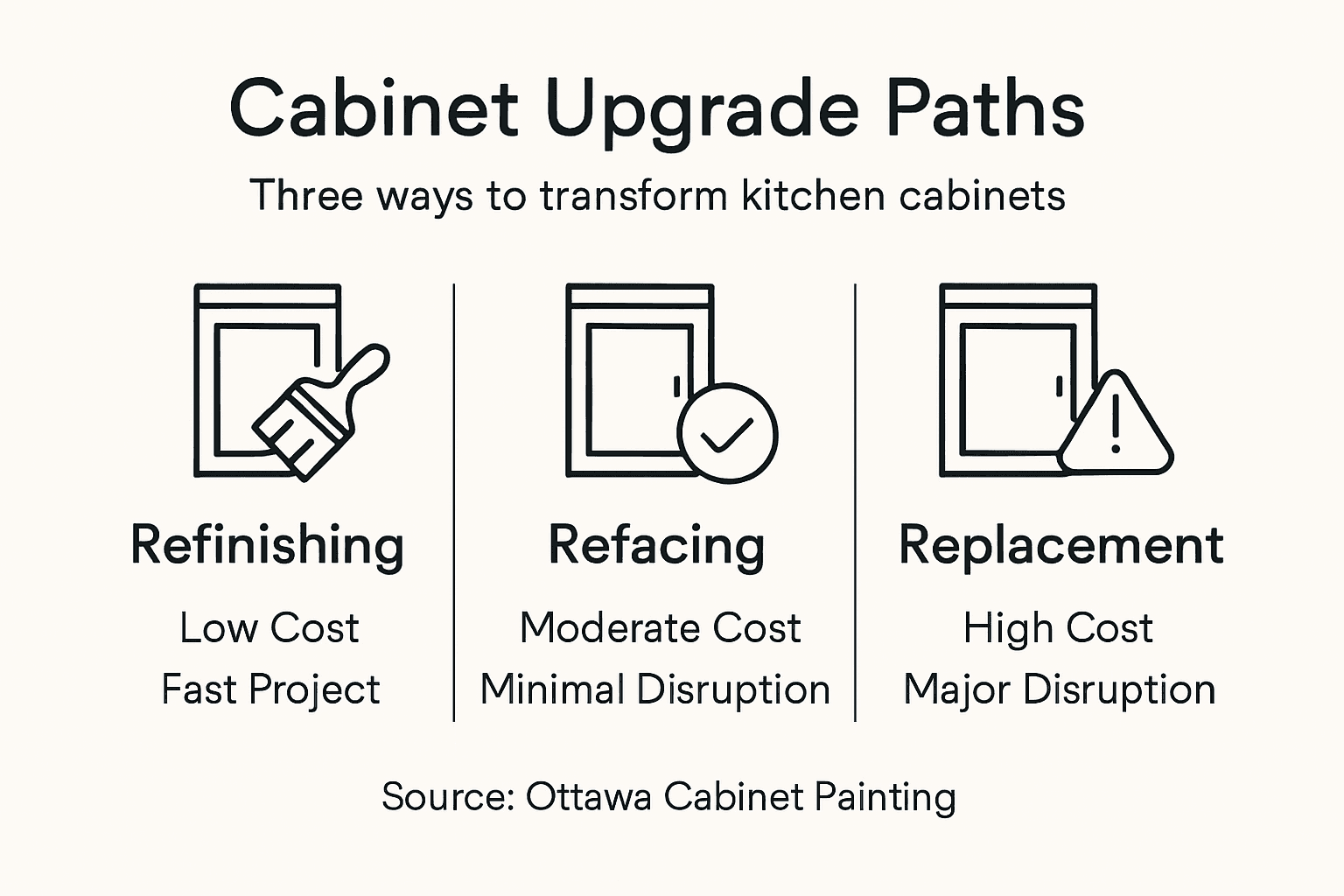 Cabinet Upgrade Paths

Three ways to transform kitchen cabinets

Refinishing

Low Cost

Fast Project

Refacing

Moderate Cost

Minimal Disruption

Replacement

High Cost

Major Disruption

Source: Ottawa Cabinet Painting