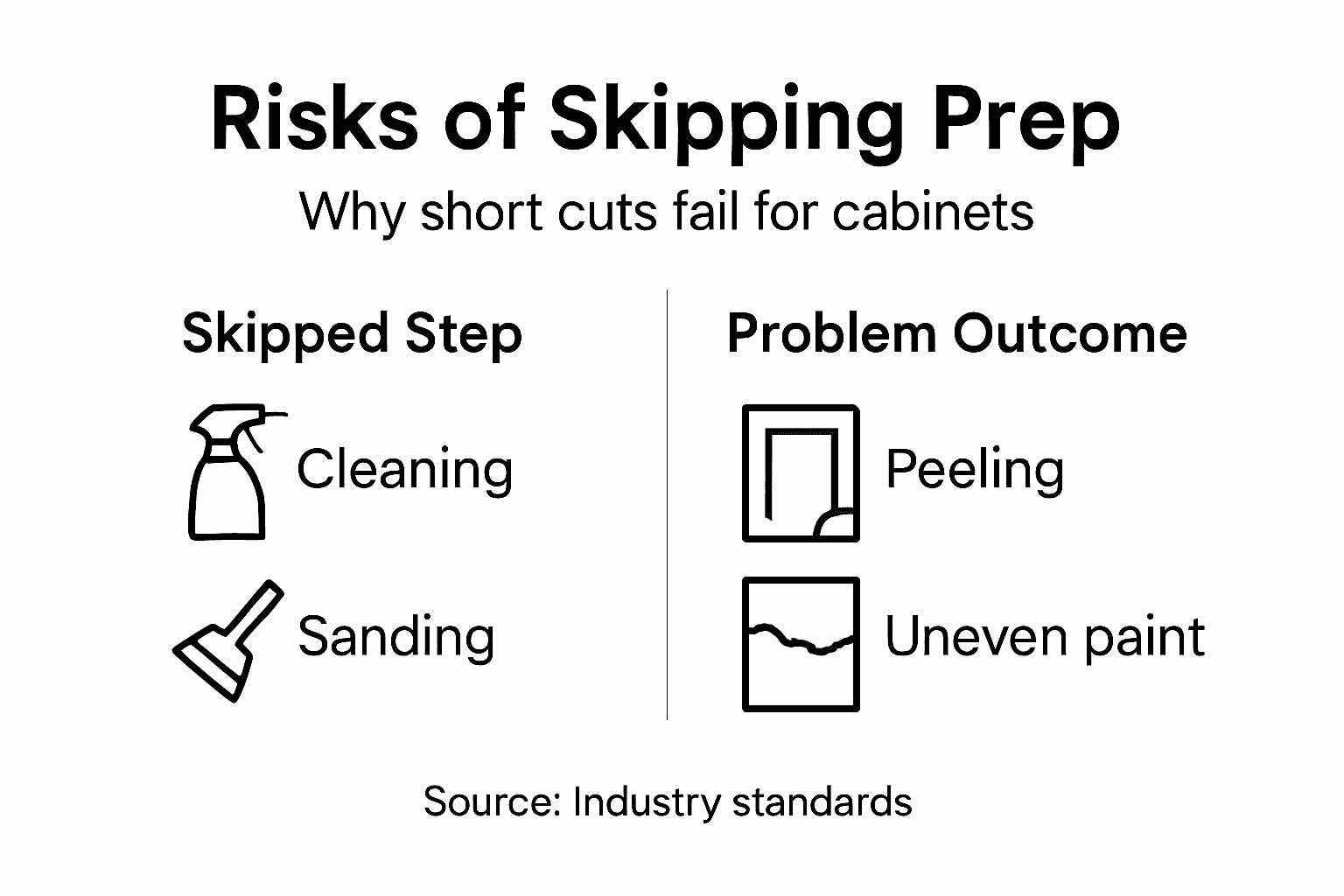 Risks of Skipping Prep

Why short cuts fail for cabinets

Skipped Step

Cleaning

Sanding

Problem Outcome

Peeling

Uneven paint

Source: Industry standards