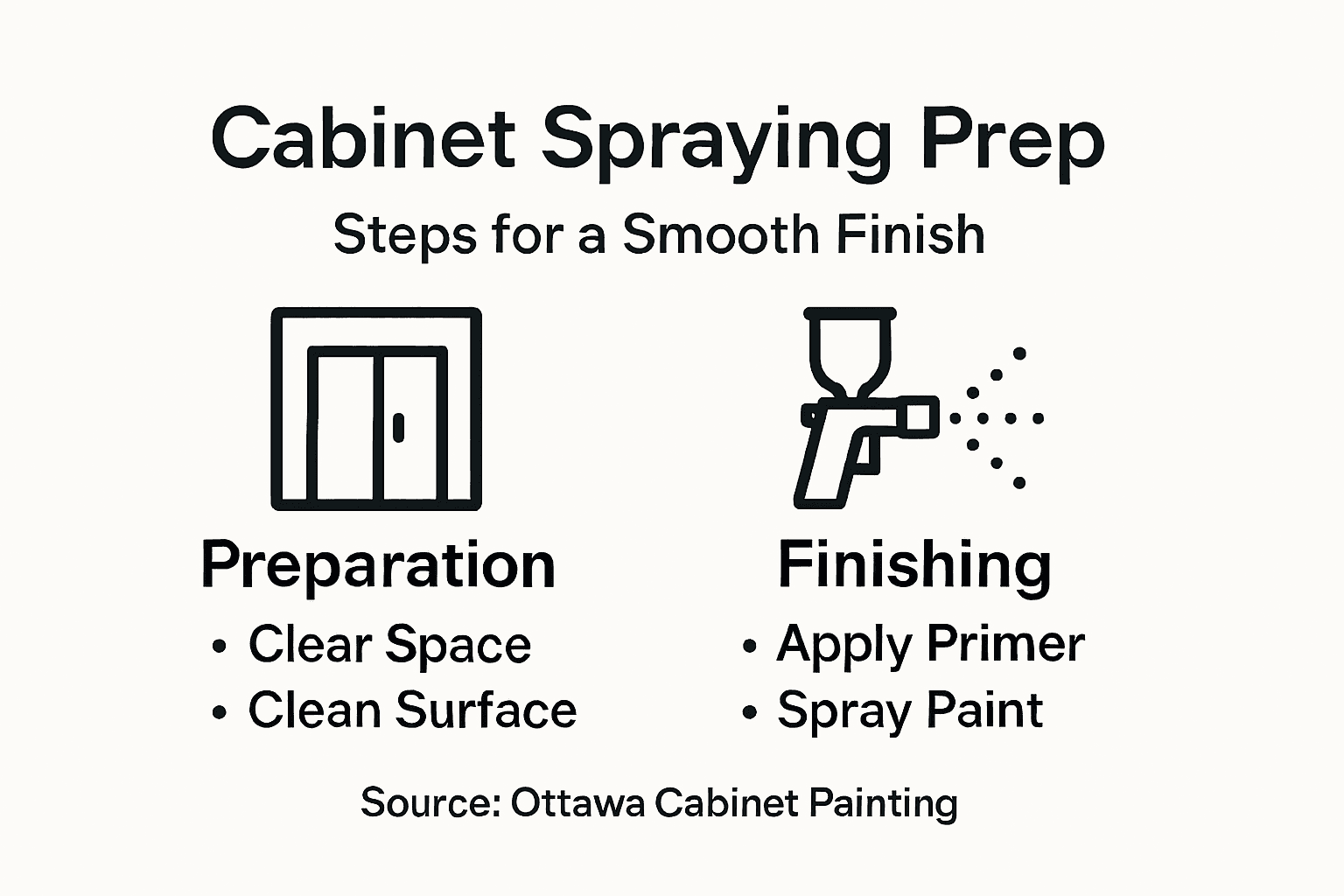 Cabinet Spraying Prep

Steps for a Smooth Finish

Preparation
• Clear Space
• Clean Surface

Finishing
• Apply Primer
• Spray Paint

Source: Ottawa Cabinet Painting