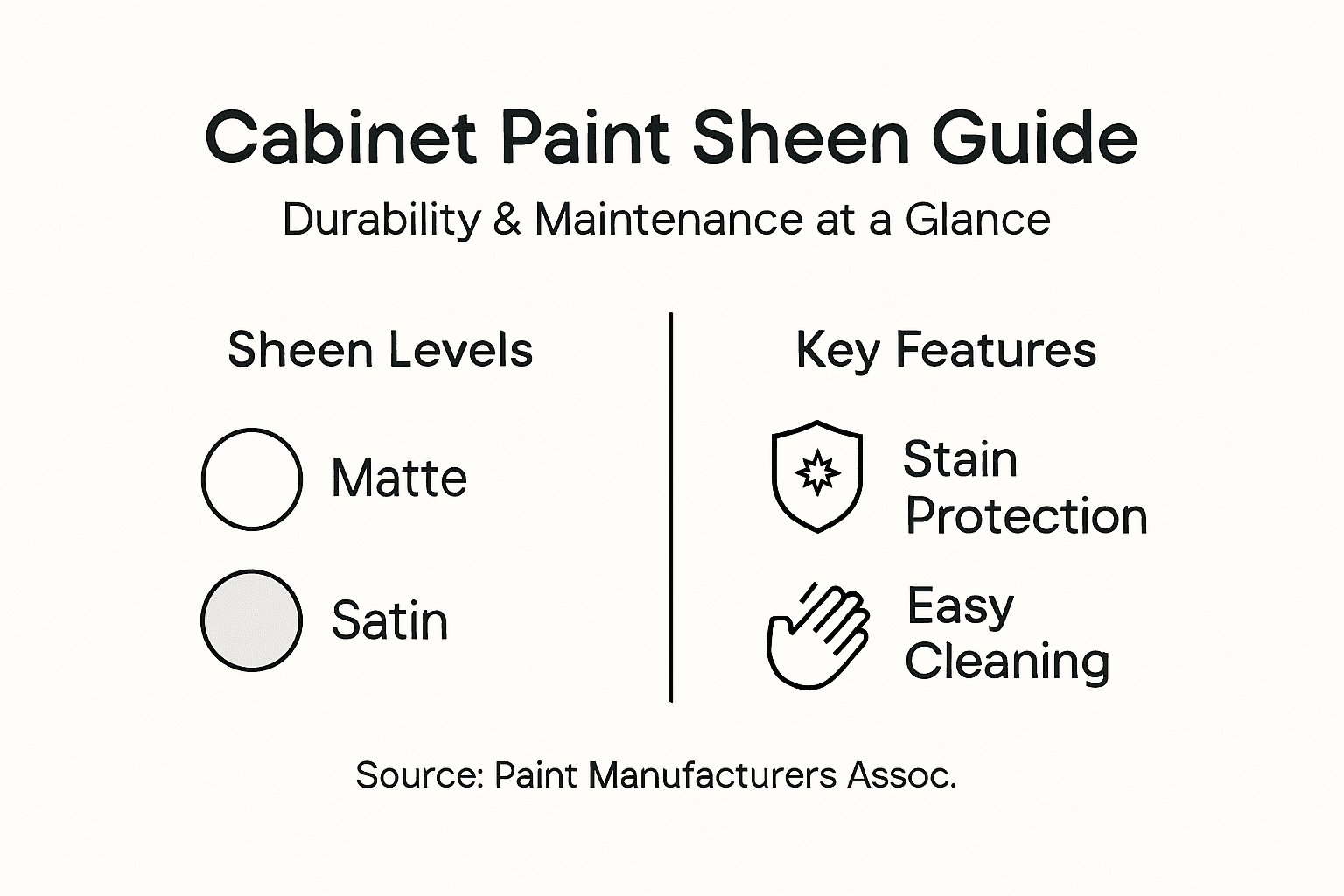 Cabinet Paint Sheen Guide

Durability & Maintenance at a Glance

Sheen Levels

Matte

Satin

Key Features

Stain Protection

Easy Cleaning

Source: Paint Manufacturers Assoc.