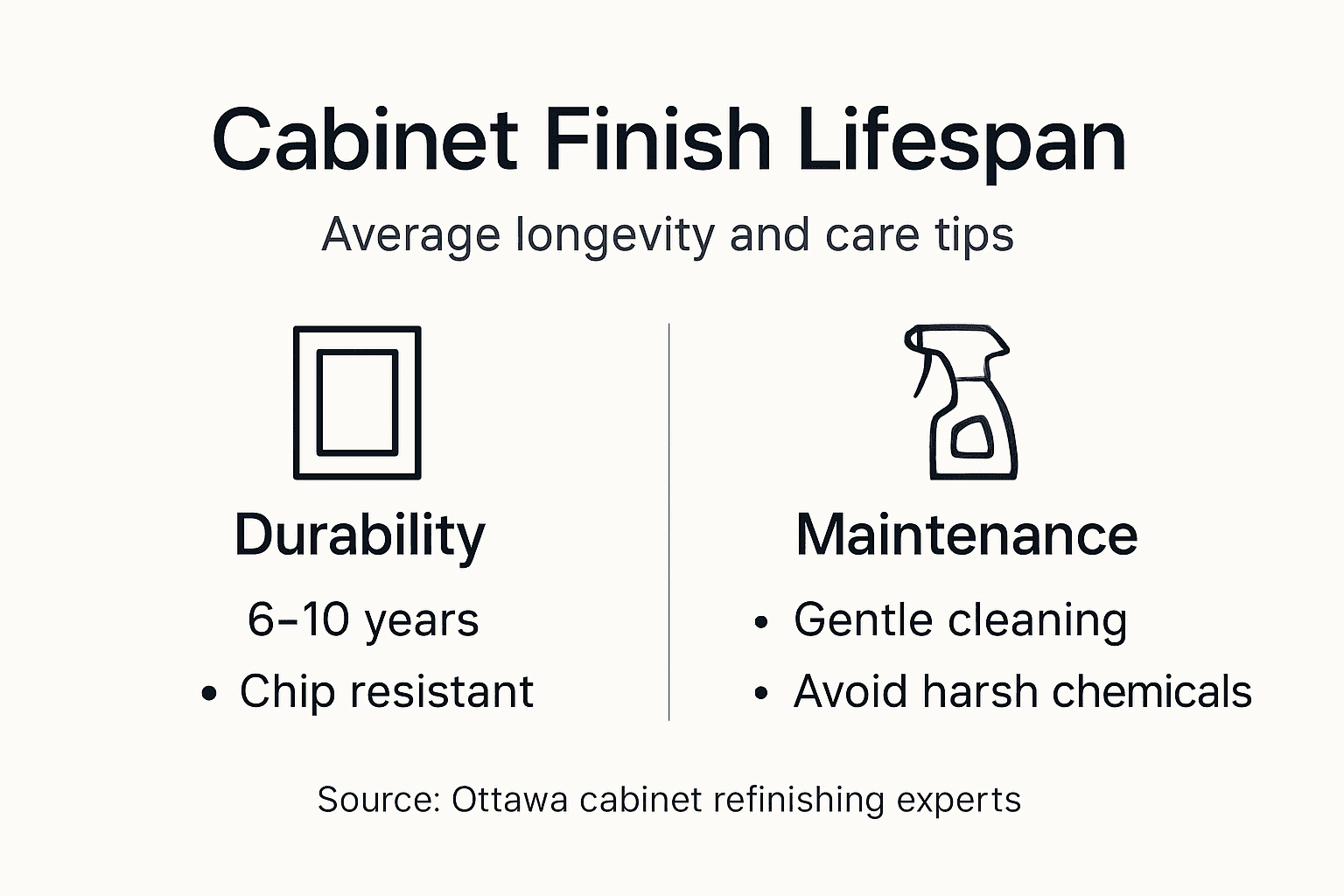 Cabinet Finish Lifespan

Average longevity and care tips

Durability

6–10 years

• Chip resistant

Maintenance

• Gentle cleaning

• Avoid harsh chemicals

Source: Ottawa cabinet refinishing experts