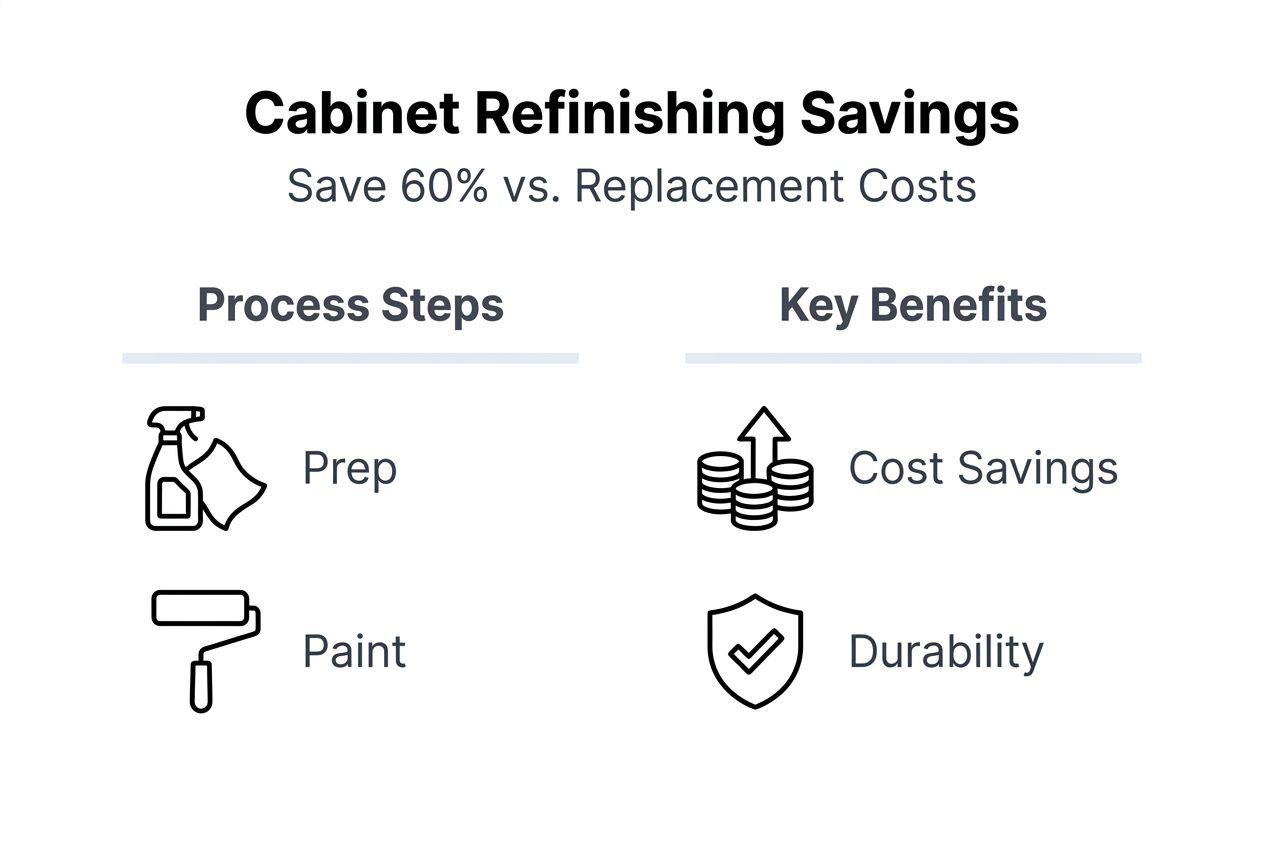 Cabinet Refinishing Savings
Save 60% vs. Replacement Costs

Process Steps

Prep

Paint

Key Benefits

Cost Savings

Durability