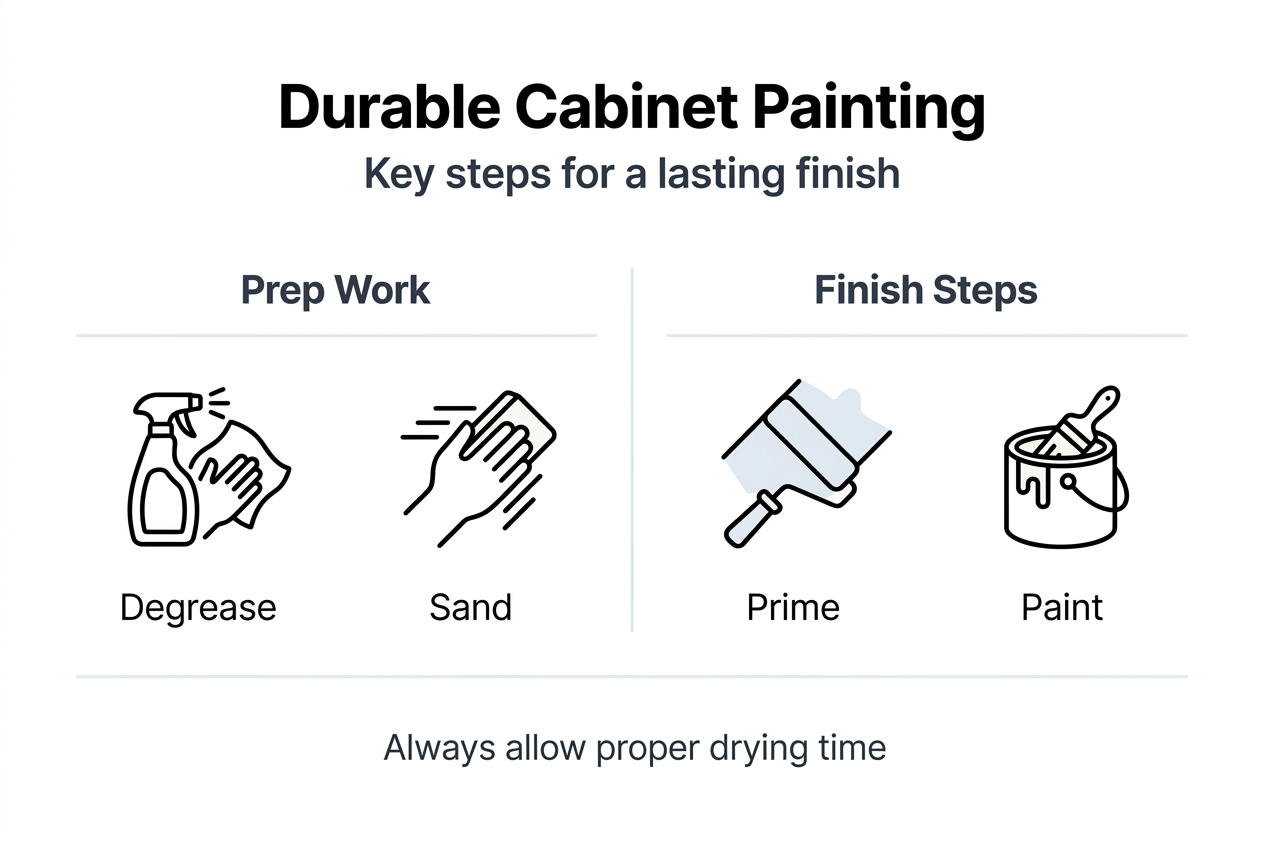 Durable Cabinet Painting
Key steps for a lasting finish

Prep Work

Degrease

Sand

Finish Steps

Prime

Paint

Always allow proper drying time