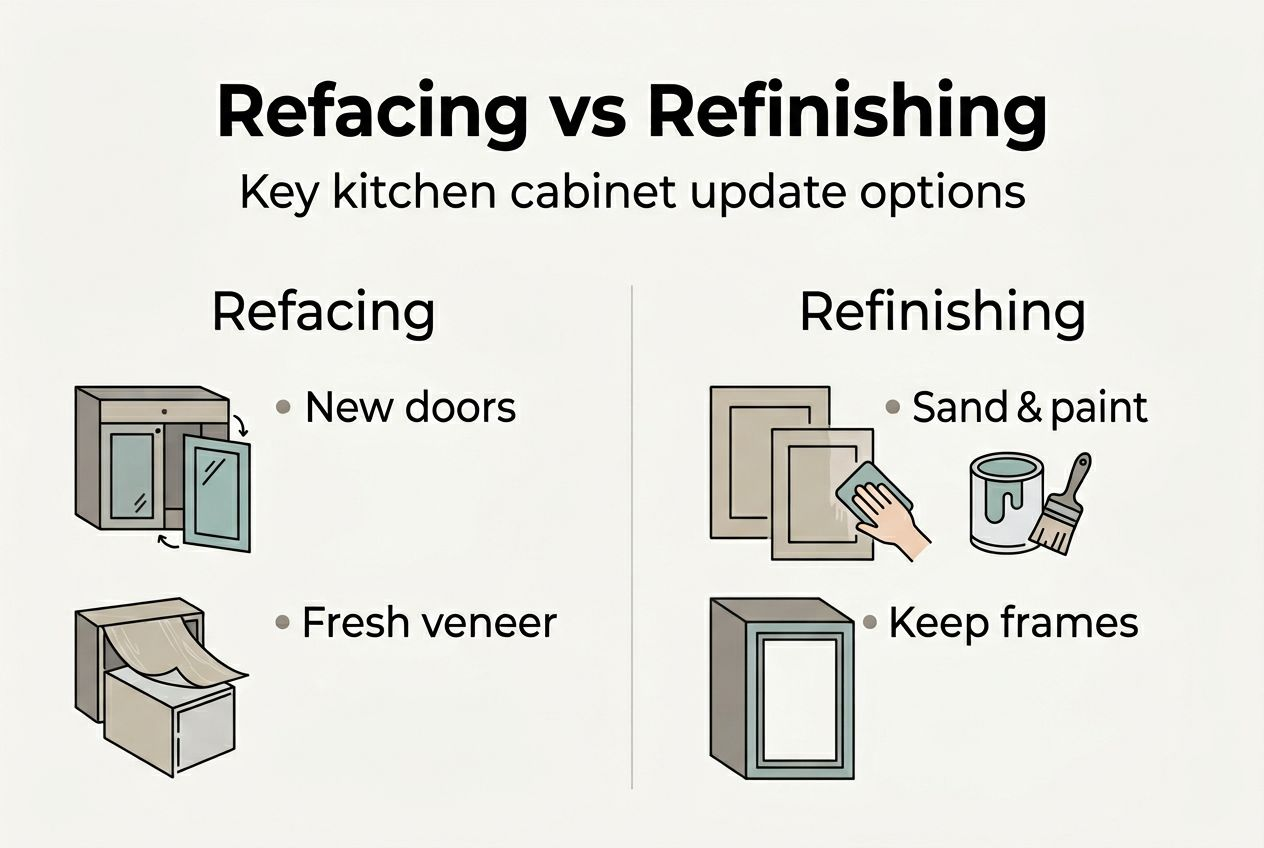 Refacing vs Refinishing

Key kitchen cabinet update options

Refacing

• New doors

• Fresh veneer

Refinishing

• Sand & paint

• Keep frames