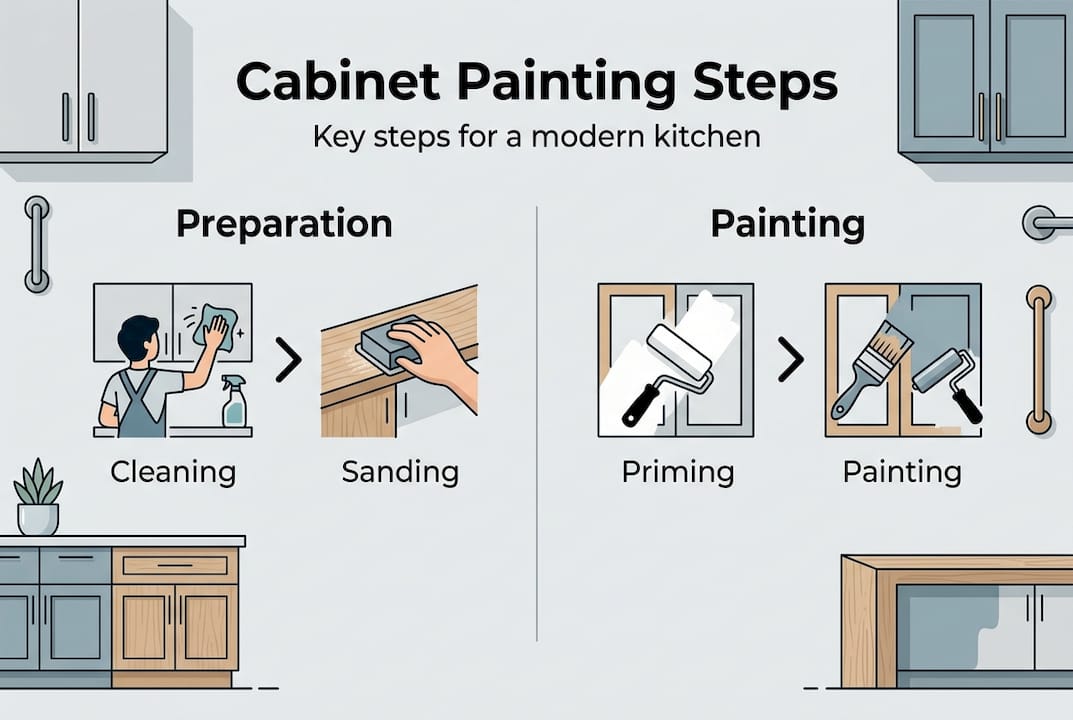 Cabinet Painting Steps
Key steps for a modern kitchen

Preparation

Cleaning

Sanding

Painting

Priming

Painting