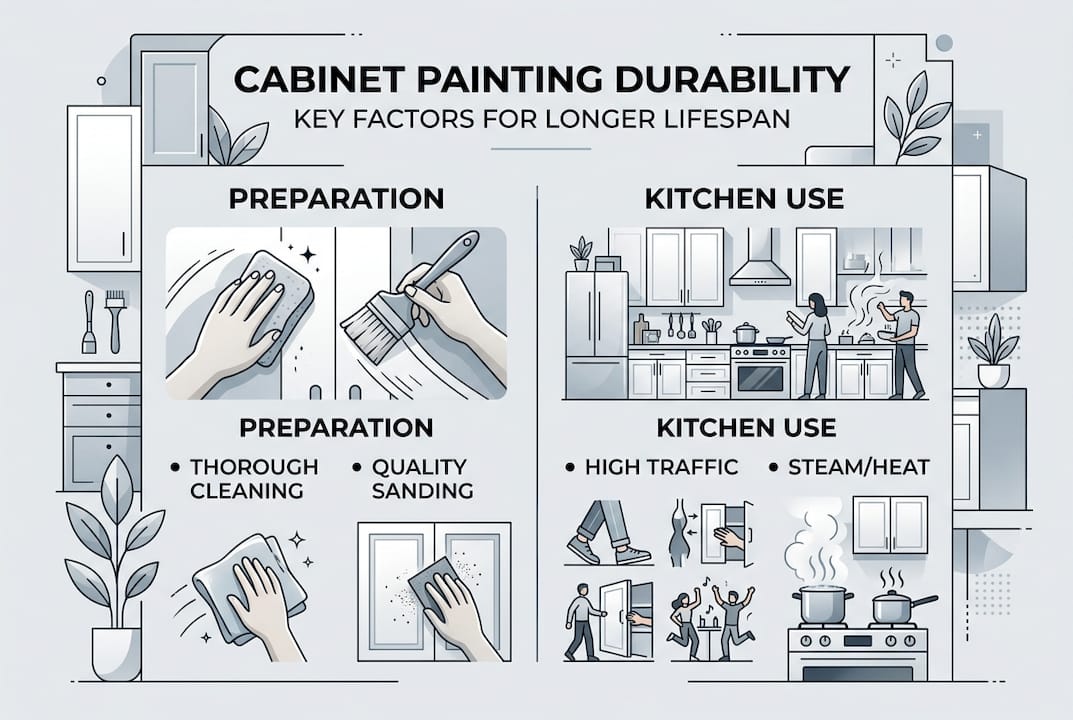 CABINET PAINTING DURABILITY
KEY FACTORS FOR LONGER LIFESPAN

PREPARATION

PREPARATION

• THOROUGH CLEANING
• QUALITY SANDING

KITCHEN USE

KITCHEN USE

• HIGH TRAFFIC
• STEAM/HEAT