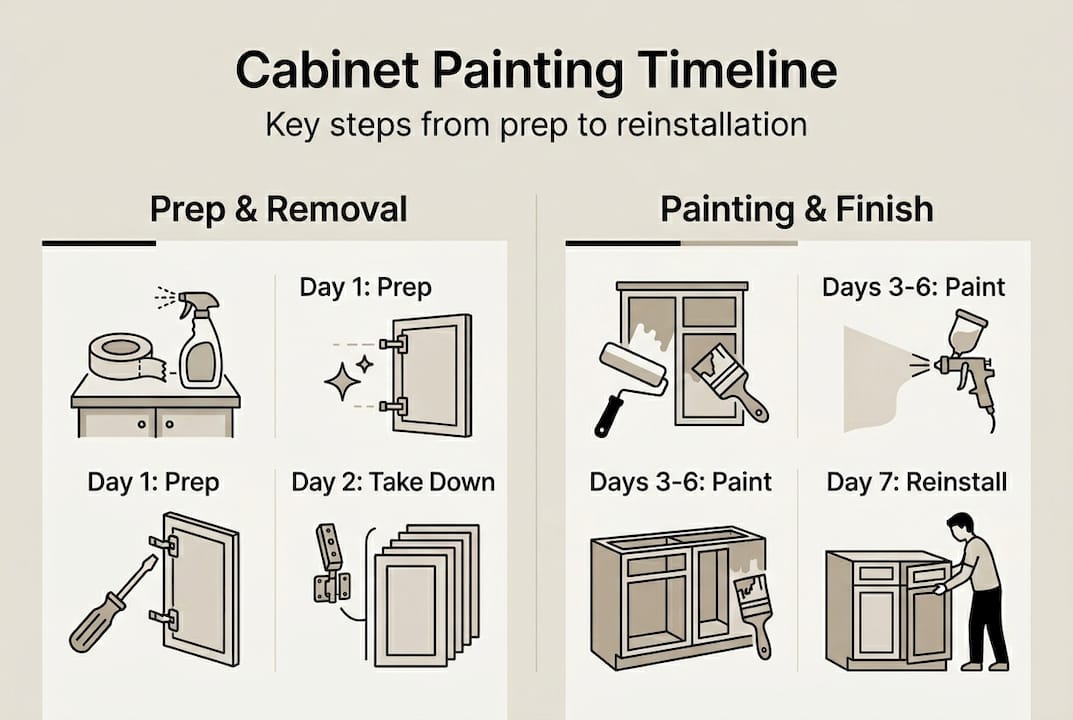 Cabinet Painting Timeline

Key steps from prep to reinstallation

Prep & Removal

Day 1: Prep

Day 1: Prep

Day 2: Take Down

Painting & Finish

Days 3-6: Paint

Days 3-6: Paint

Day 7: Reinstall