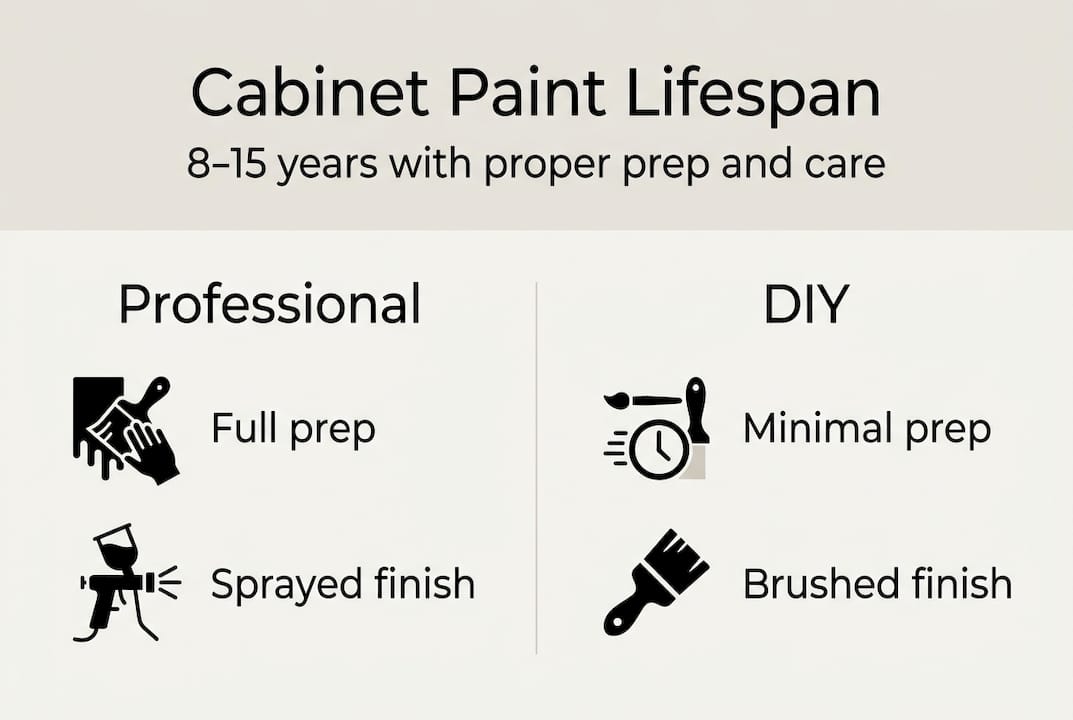 Cabinet Paint Lifespan
8–15 years with proper prep and care

Professional

Full prep

Sprayed finish

DIY

Minimal prep

Brushed finish