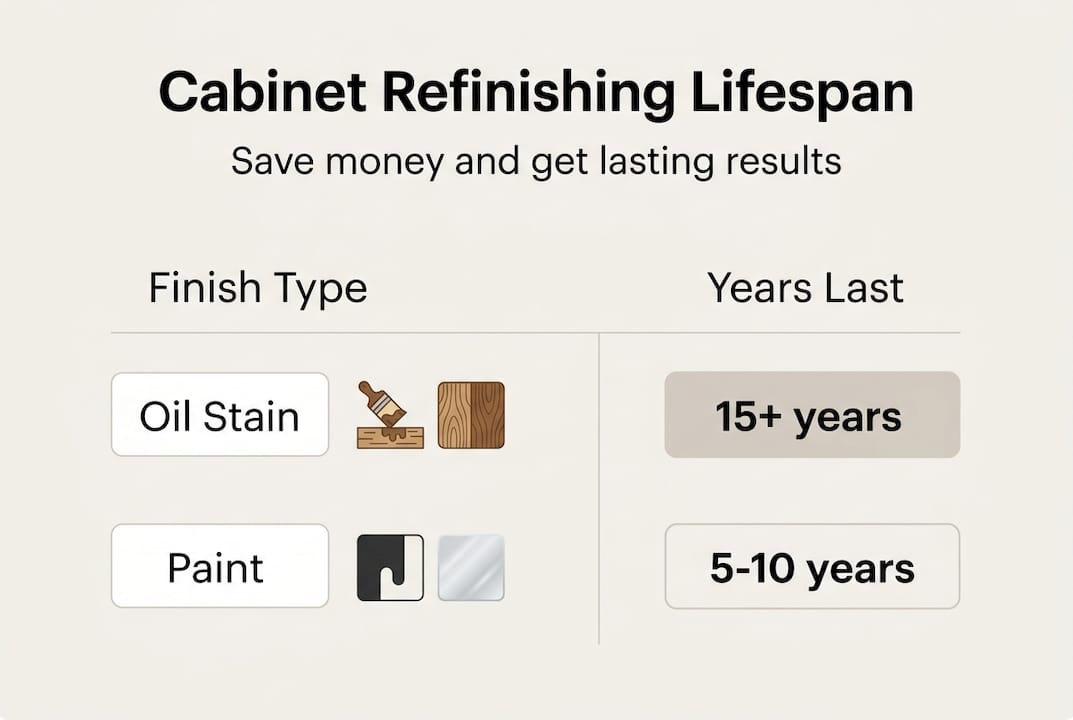 Cabinet Refinishing Lifespan

Save money and get lasting results

| Finish Type | Years Last |
|---|---|
| Oil Stain | 15+ years |
| Paint | 5-10 years |