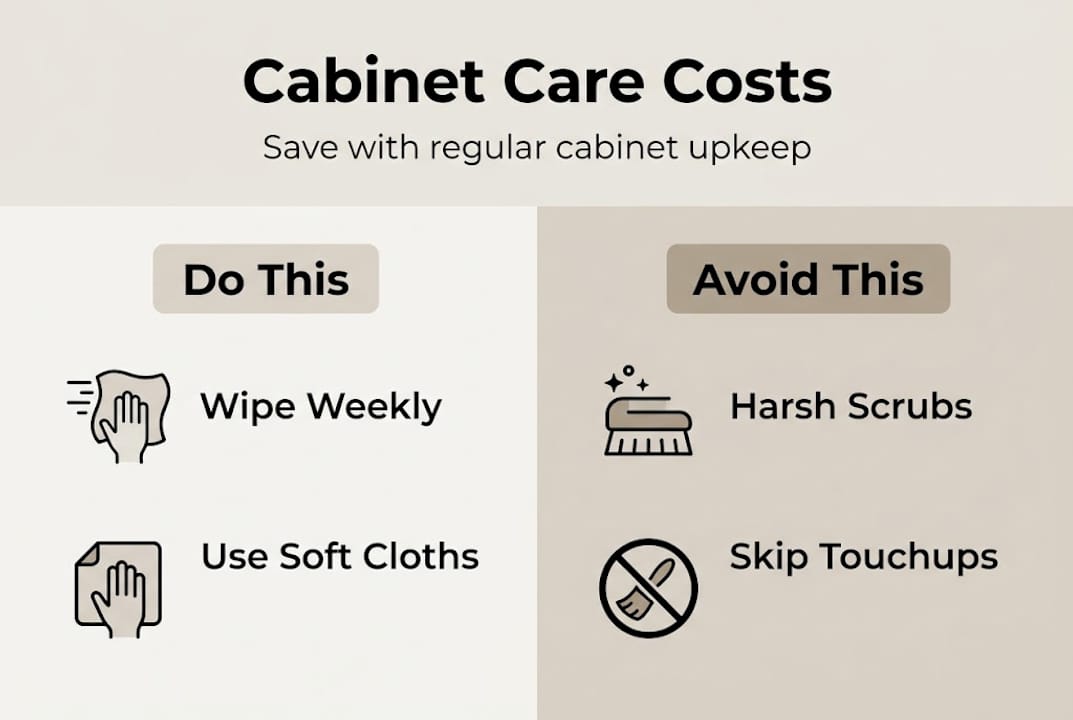 Cabinet Care Costs

Save with regular cabinet upkeep

Do This

Wipe Weekly

Use Soft Cloths

Avoid This

Harsh Scrubs

Skip Touchups