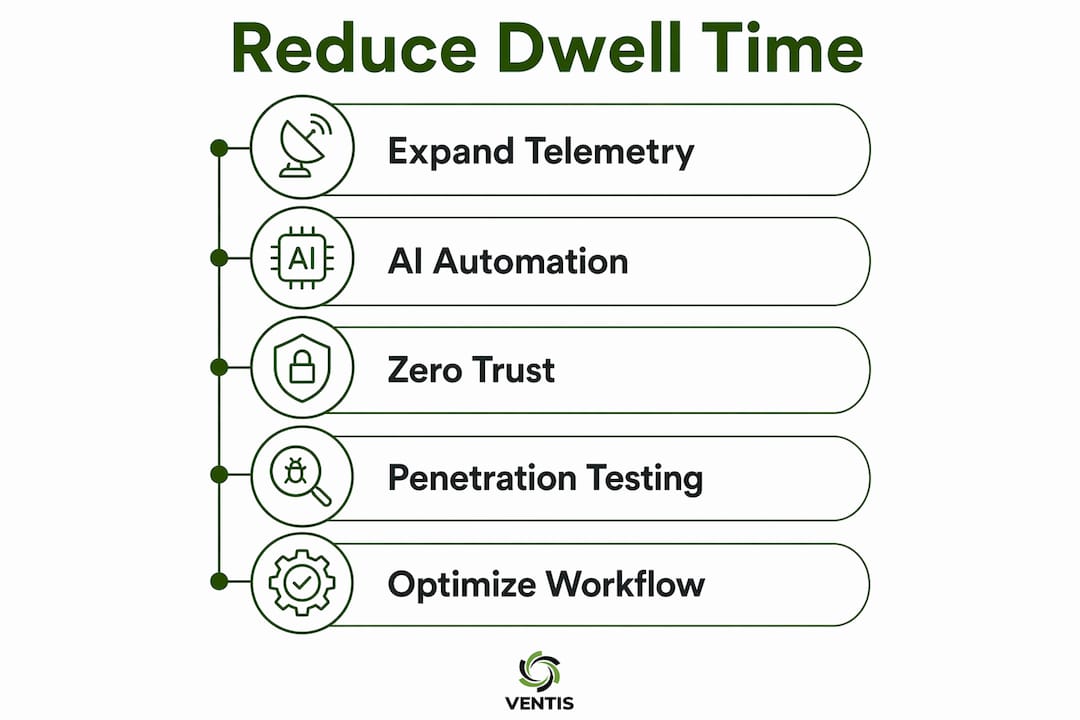 Reduce Dwell Time

Expand Telemetry

AI

AI Automation

Zero Trust

Penetration Testing

Optimize Workflow

VENTIS