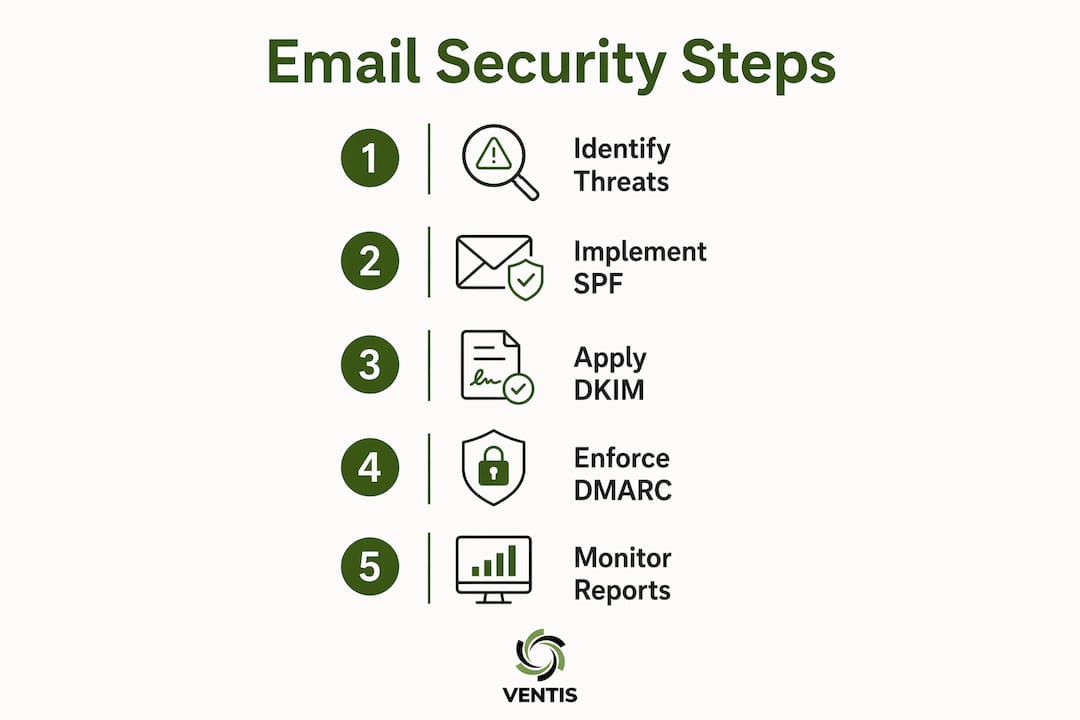 Email Security Steps

1 Identify Threats

2 Implement SPF

3 Apply DKIM

4 Enforce DMARC

5 Monitor Reports

VENTIS