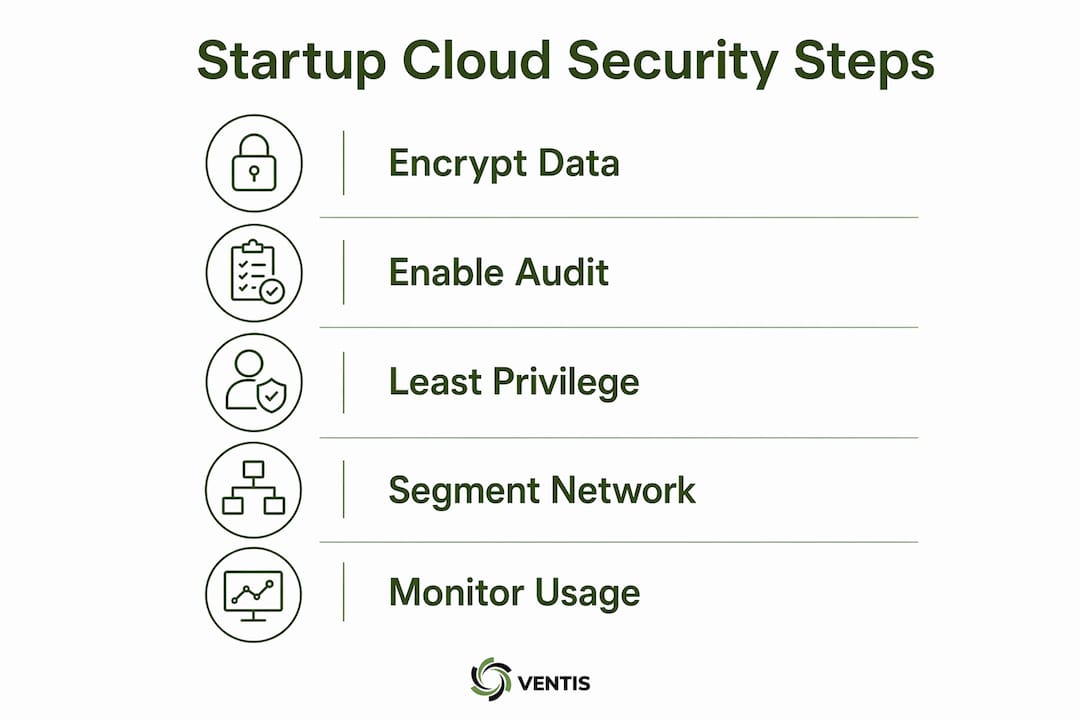 Startup Cloud Security Steps

Encrypt Data

Enable Audit

Least Privilege

Segment Network

Monitor Usage

VENTIS