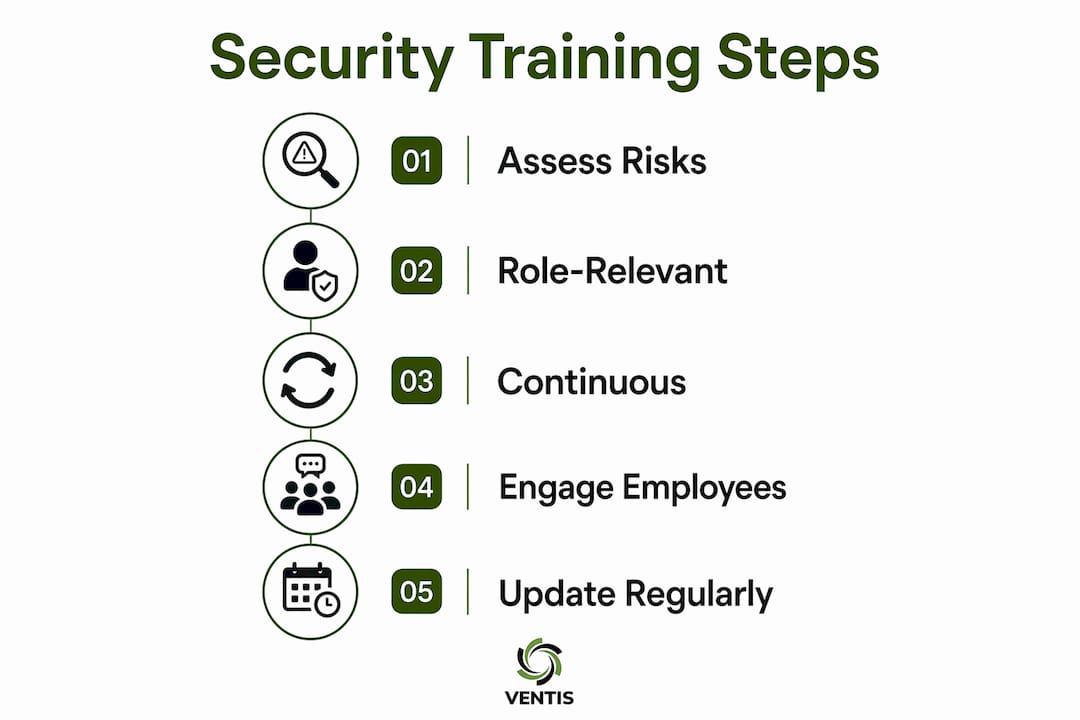 Security Training Steps

01 Assess Risks

02 Role-Relevant

03 Continuous

04 Engage Employees

05 Update Regularly

VENTIS