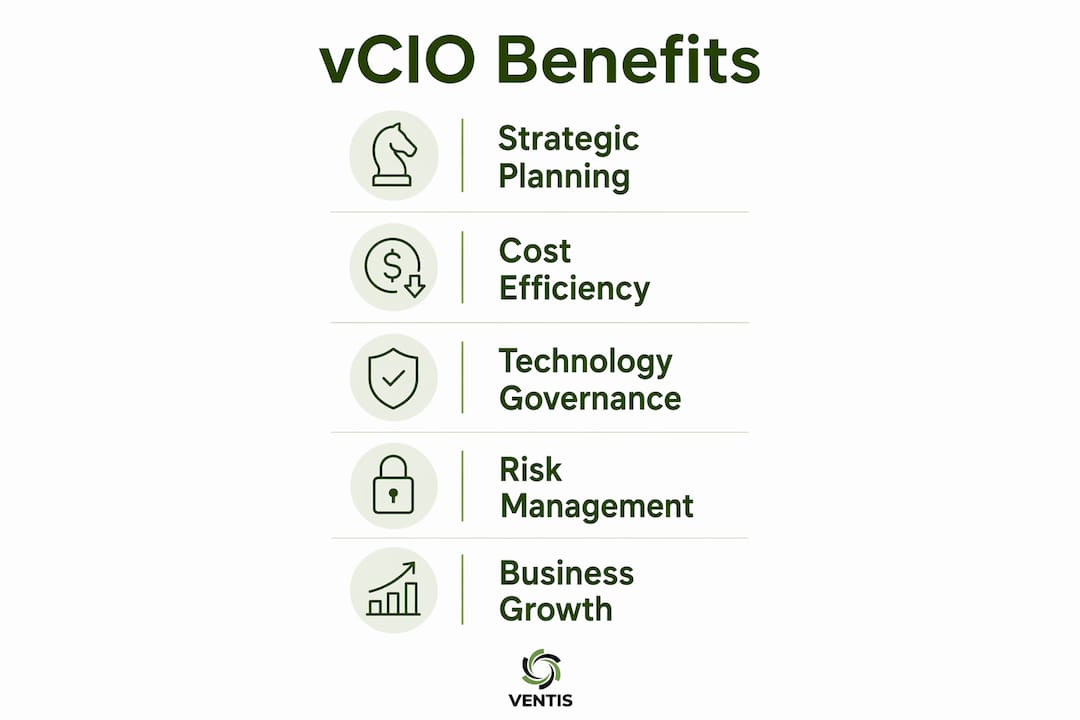 vCIO Benefits

Strategic Planning

Cost Efficiency

Technology Governance

Risk Management

Business Growth

VENTIS