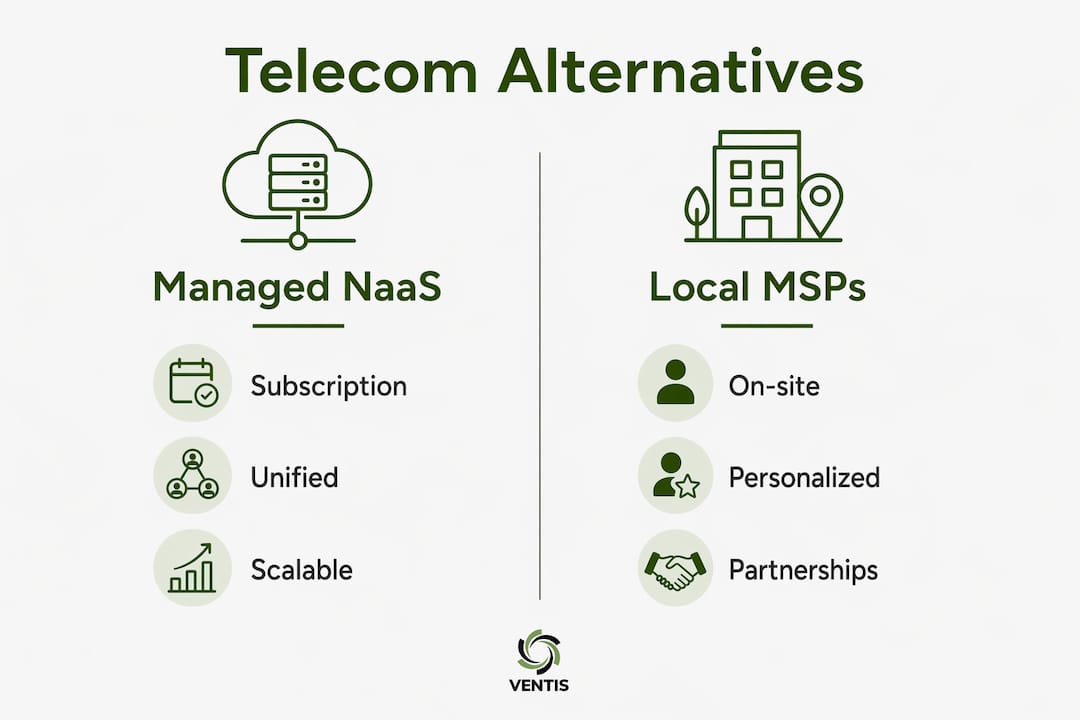 Telecom Alternatives

Managed NaaS

Subscription

Unified

Scalable

Local MSPs

On-site

Personalized

Partnerships

VENTIS