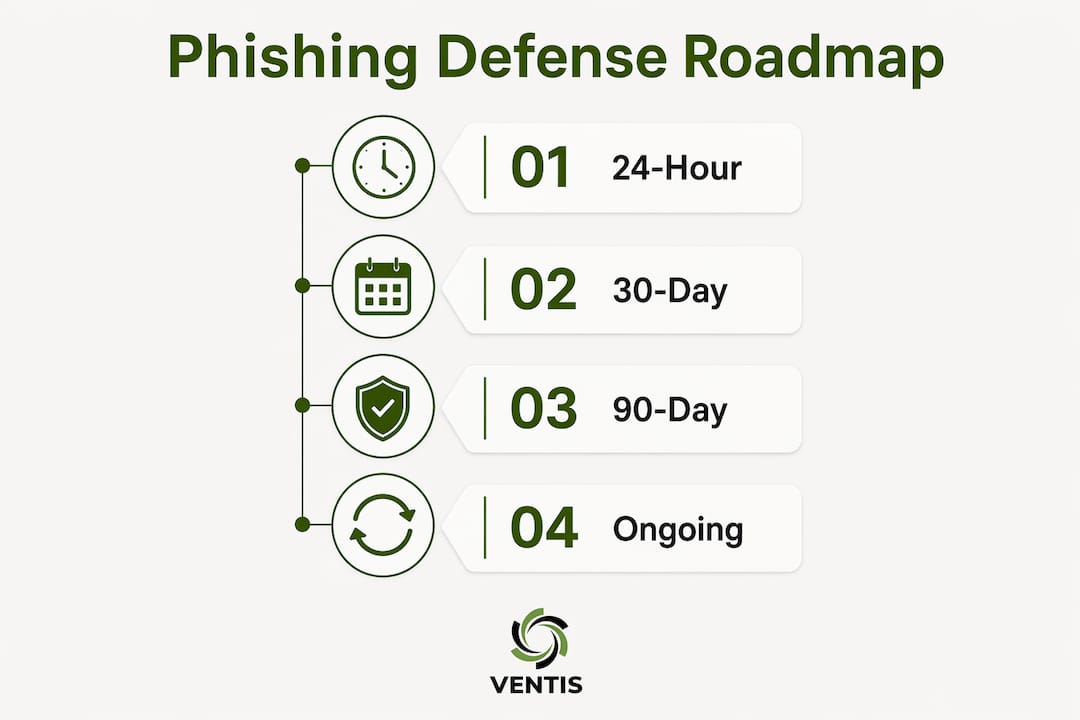 Phishing Defense Roadmap

01 24-Hour

02 30-Day

03 90-Day

04 Ongoing

VENTIS