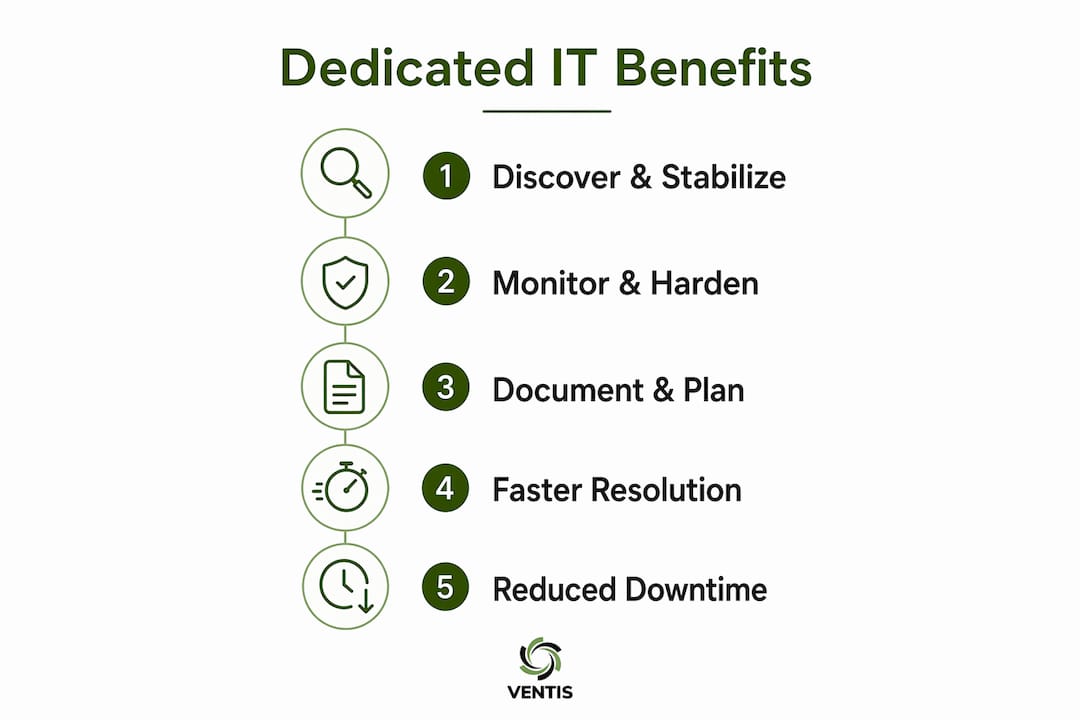 Dedicated IT Benefits

1 Discover & Stabilize

2 Monitor & Harden

3 Document & Plan

4 Faster Resolution

5 Reduced Downtime

VENTIS