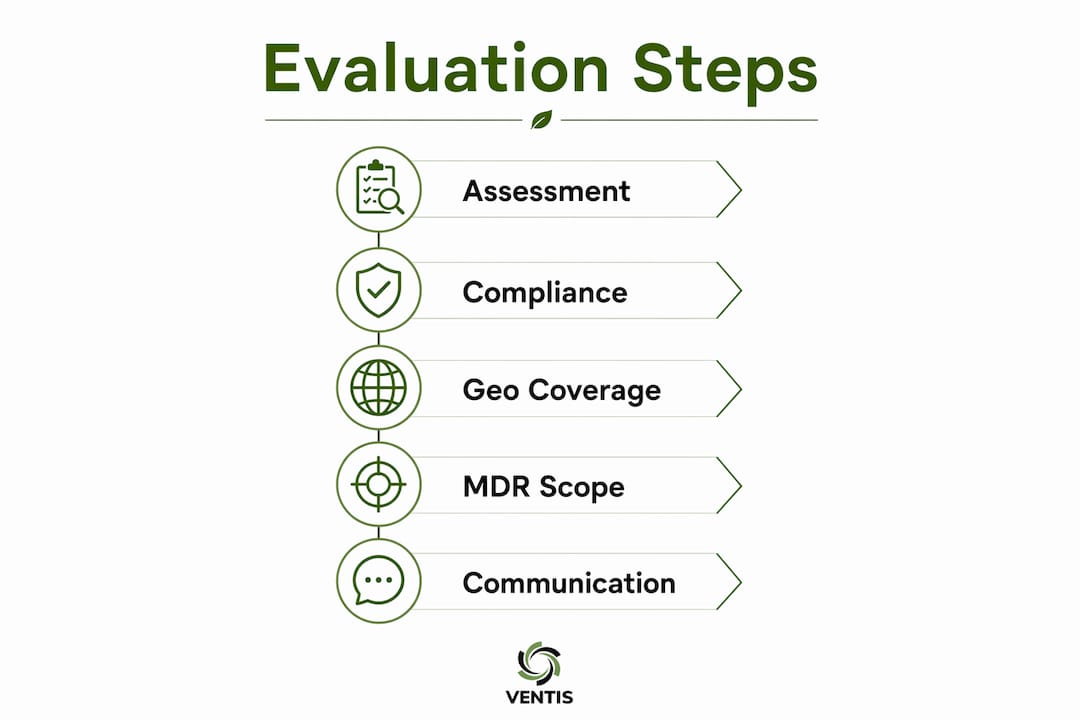 Evaluation Steps

Assessment

Compliance

Geo Coverage

MDR Scope

Communication

VENTIS