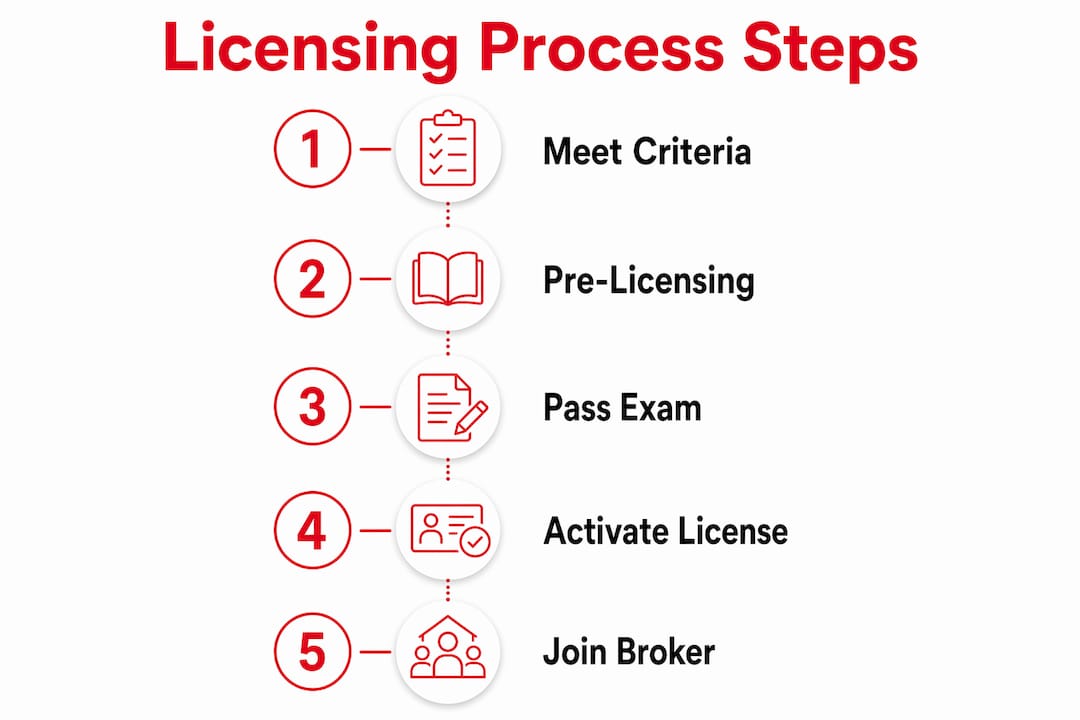 Licensing Process Steps

1 Meet Criteria

2 Pre-Licensing

3 Pass Exam

4 Activate License

5 Join Broker