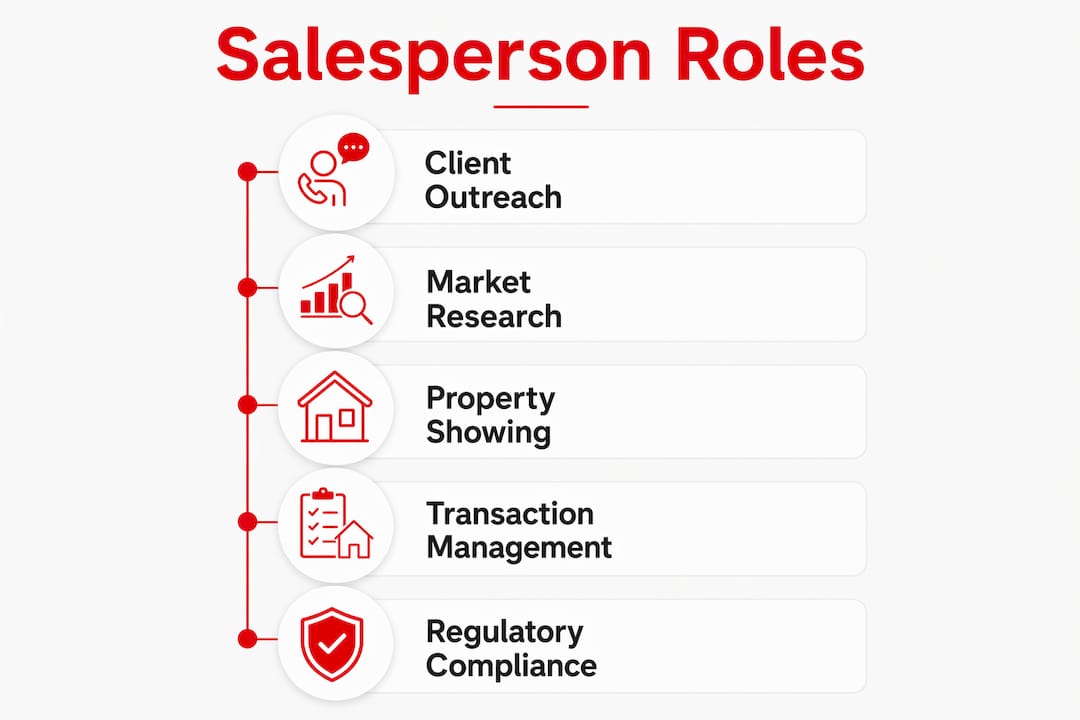 Salesperson Roles

Client Outreach

Market Research

Property Showing

Transaction Management

Regulatory Compliance