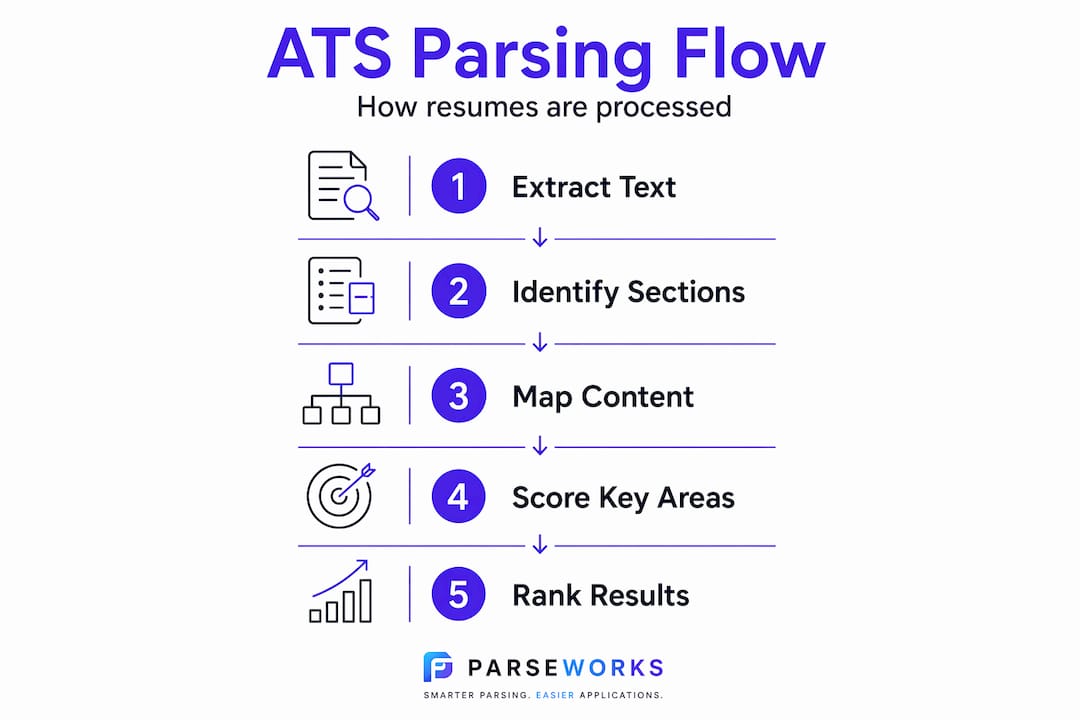 ATS Parsing Flow

How resumes are processed

1 Extract Text

2 Identify Sections

3 Map Content

4 Score Key Areas

5 Rank Results

PARSEWORKS

SMARTER PARSING. EASIER APPLICATIONS.