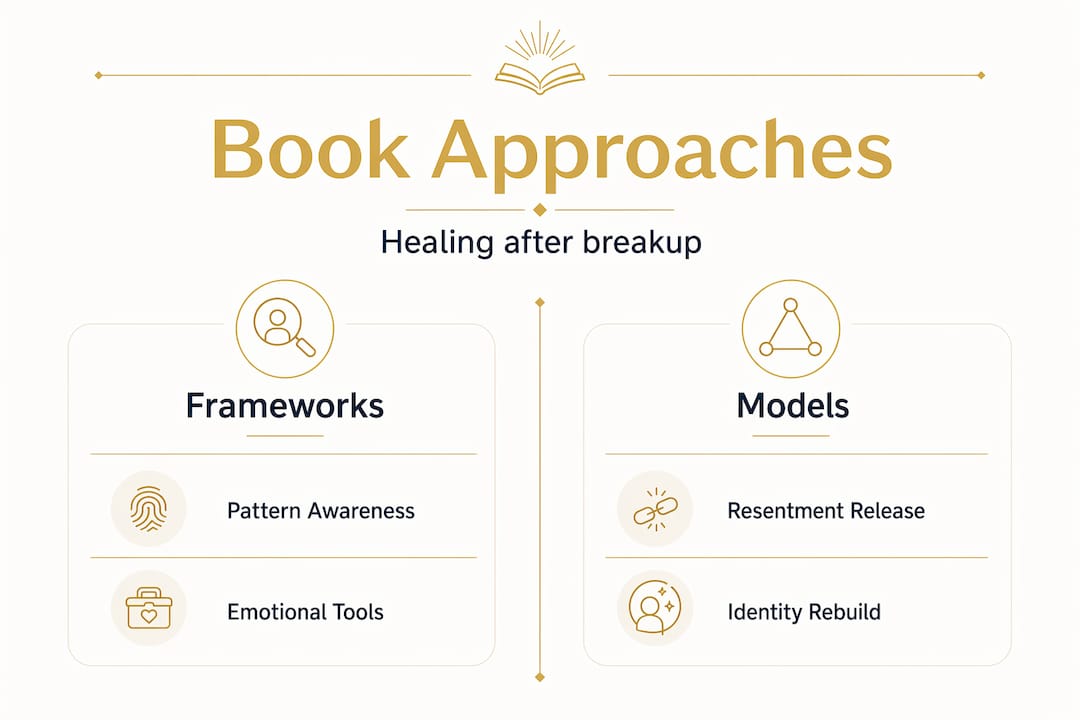 Book Approaches

Healing after breakup

Frameworks

Pattern Awareness

Emotional Tools

Models

Resentment Release

Identity Rebuild