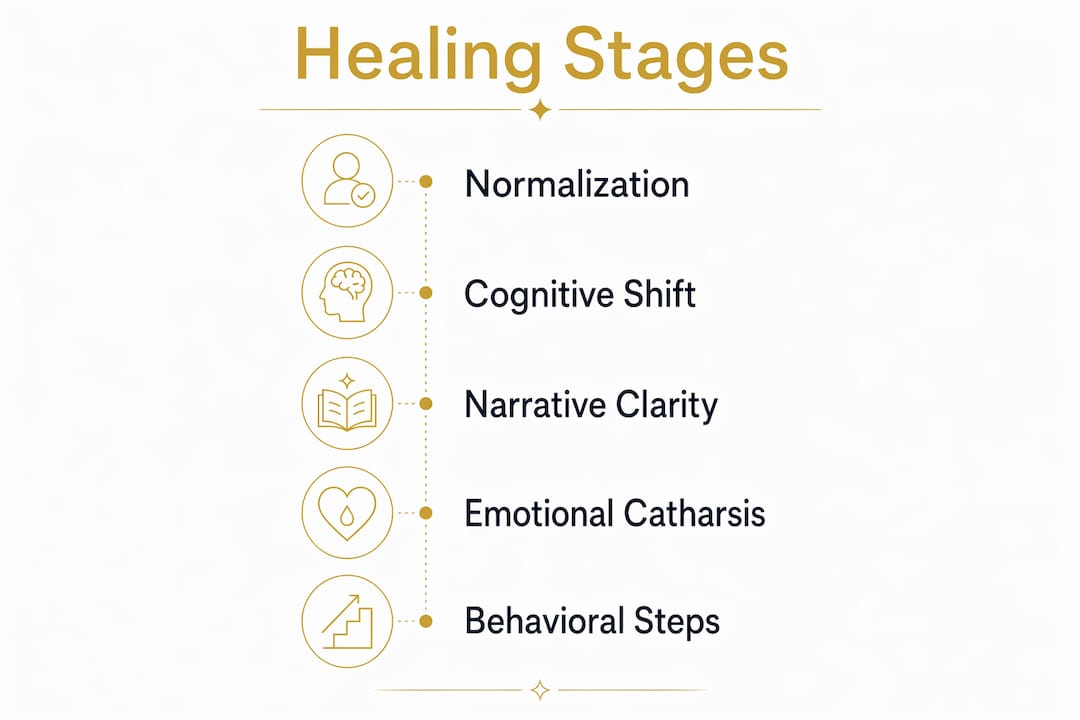 Healing Stages

Normalization

Cognitive Shift

Narrative Clarity

Emotional Catharsis

Behavioral Steps