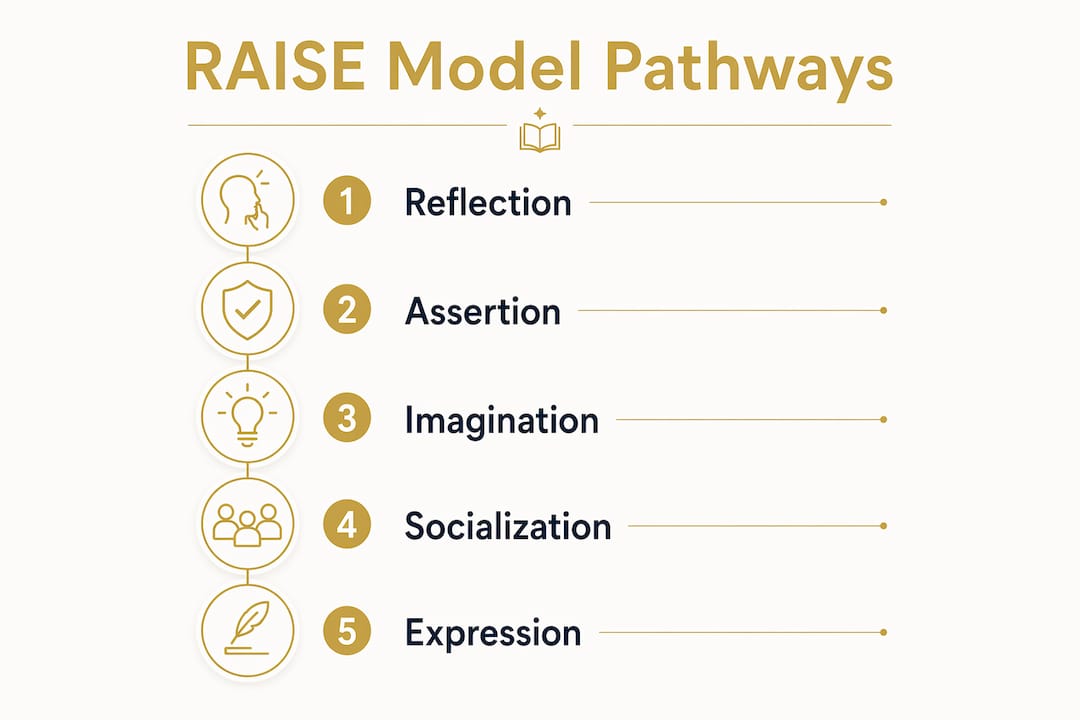 RAISE Model Pathways

1 Reflection

2 Assertion

3 Imagination

4 Socialization

5 Expression