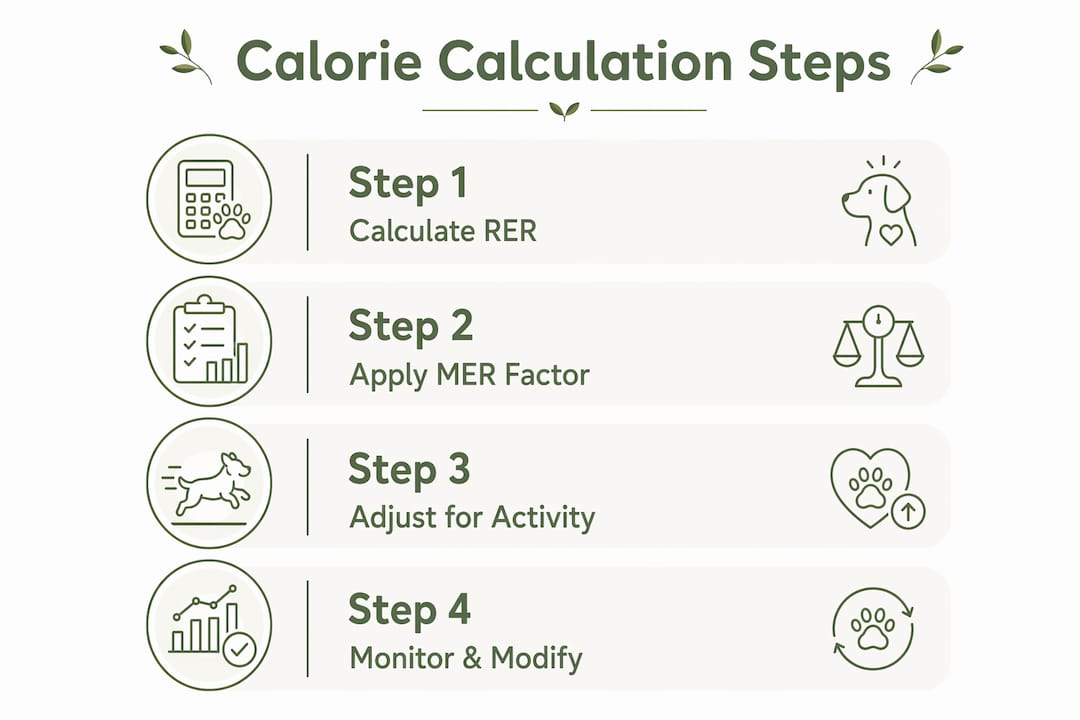 Calorie Calculation Steps

Step 1
Calculate RER

Step 2
Apply MER Factor

Step 3
Adjust for Activity

Step 4
Monitor & Modify