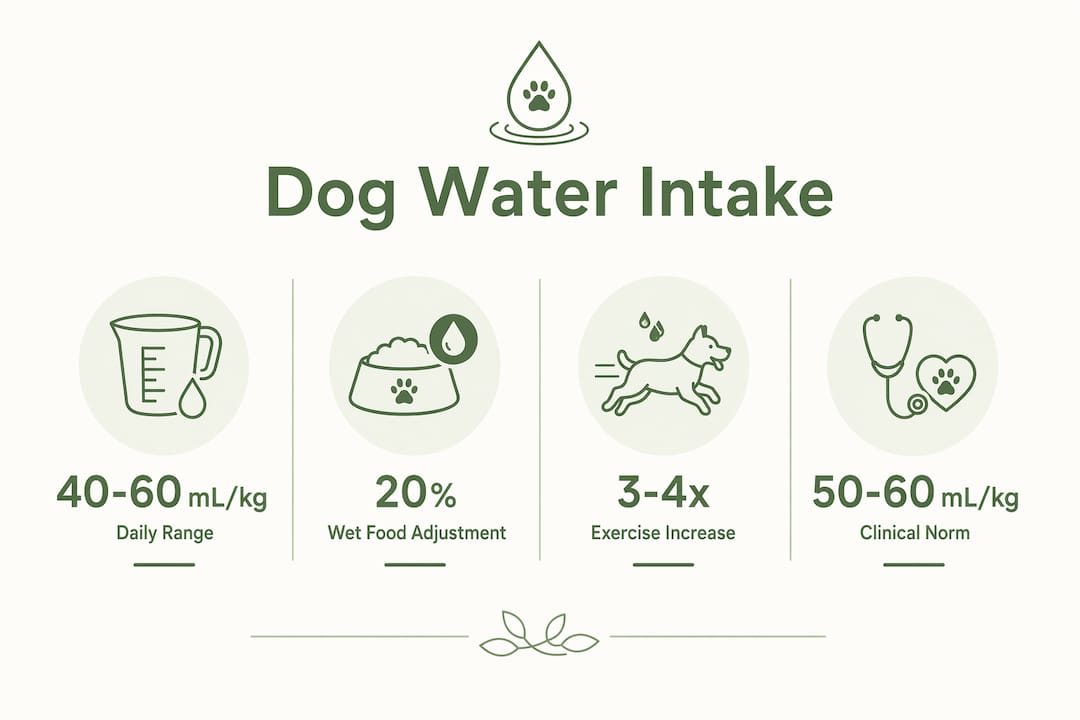 Dog Water Intake

40-60 mL/kg
Daily Range

20%
Wet Food Adjustment

3-4x
Exercise Increase

50-60 mL/kg
Clinical Norm